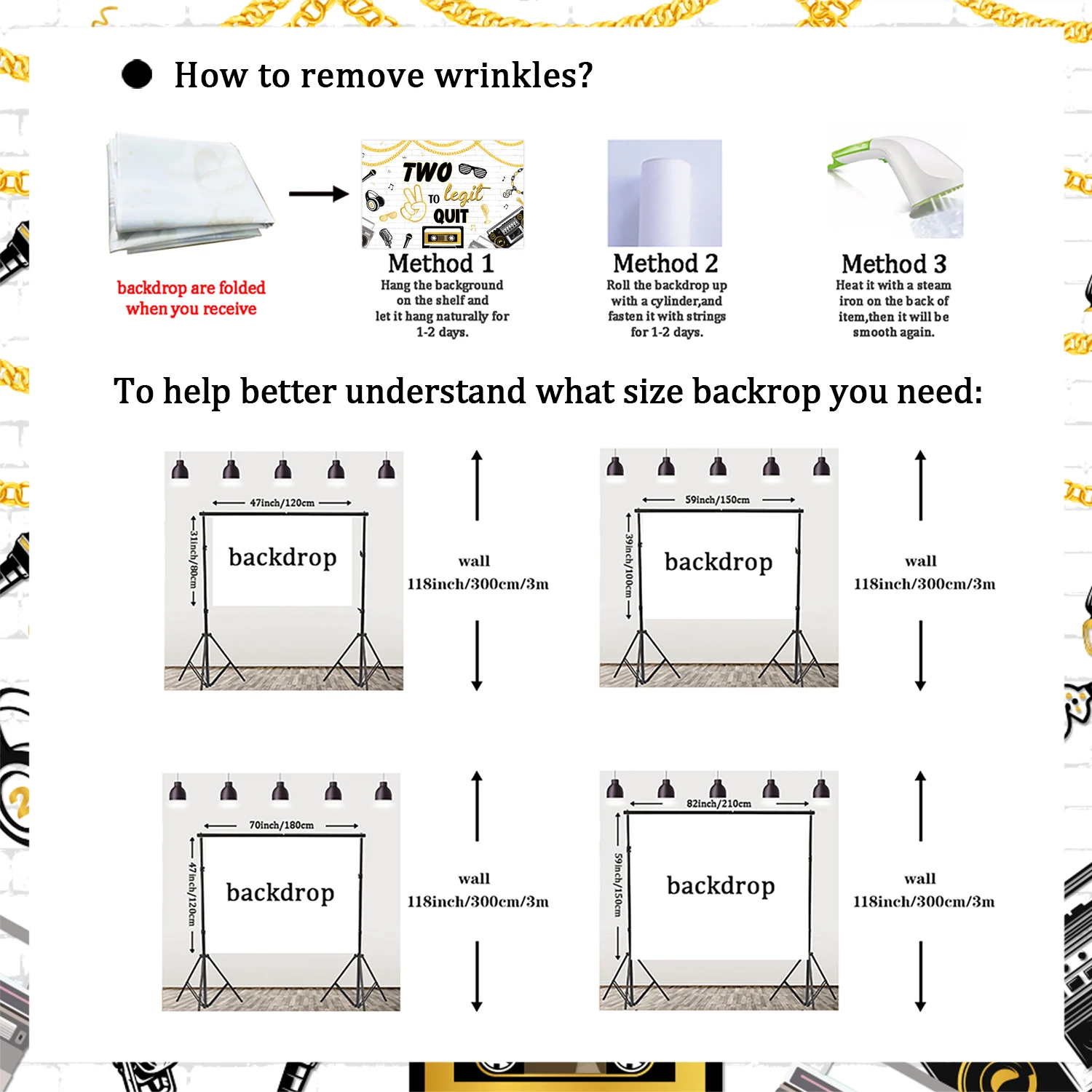 How to remove wrinkles?

backdrop are folded when you receive

TWO TO legit QUIT

Method 1
Hang the background on the shelf and let it hang naturally for 1-2 days.

Method 2
Roll the backdrop up with a cylinder,and fasten it with strings for 1-2 days.

Method 3
Heat it with a steam iron on the back of item,then it will be smooth again.

To help better understand what size backrop you need:

47inch/120cm
31inch/80cm
backdrop
wall
118inch/300cm/3m

59inch/150cm
39inch/100cm
backdrop
wall
118inch/300cm/3m

70inch/180cm
47inch/120cm
backdrop
wall
118inch/300cm/3m

82inch/210cm
59inch/150cm
backdrop
wall
118inch/300cm/3m