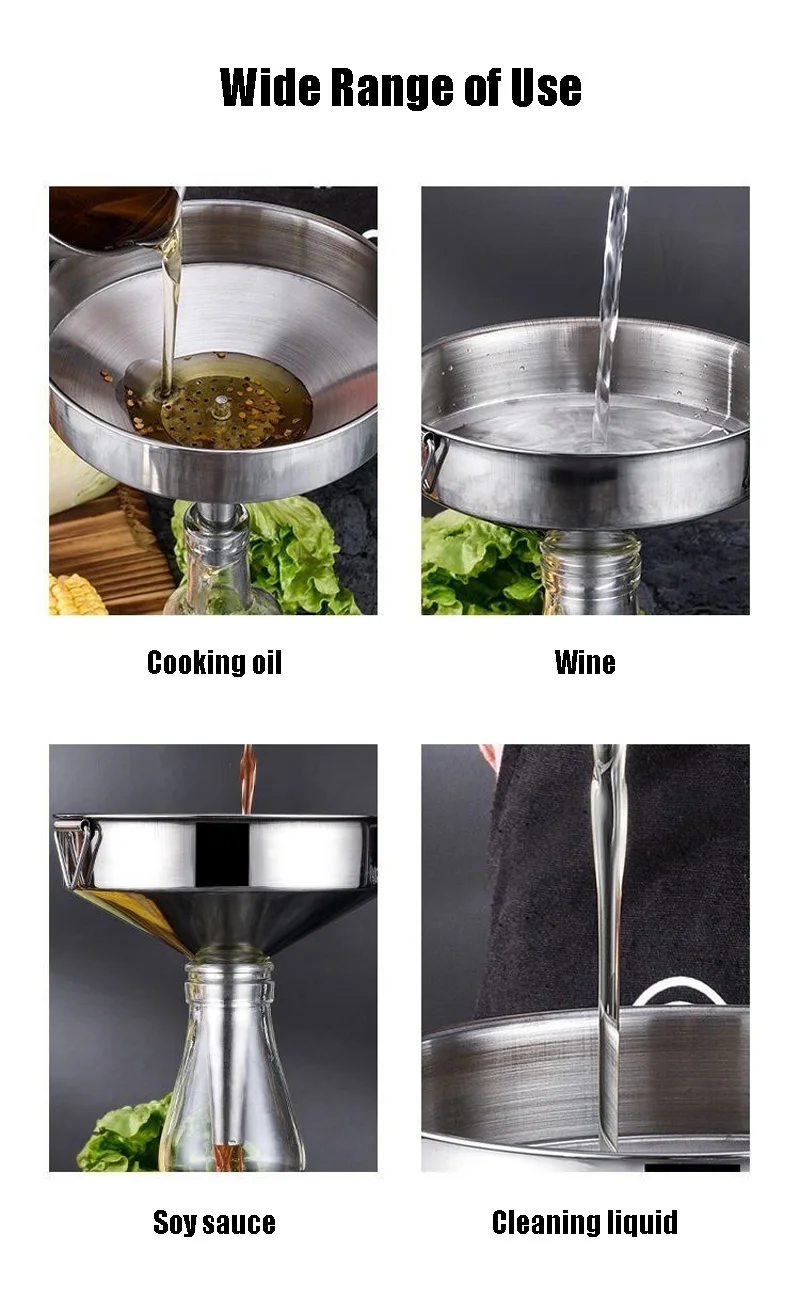 Wide Range of Use

Cooking oil

Wine

Soy sauce

Cleaning liquid