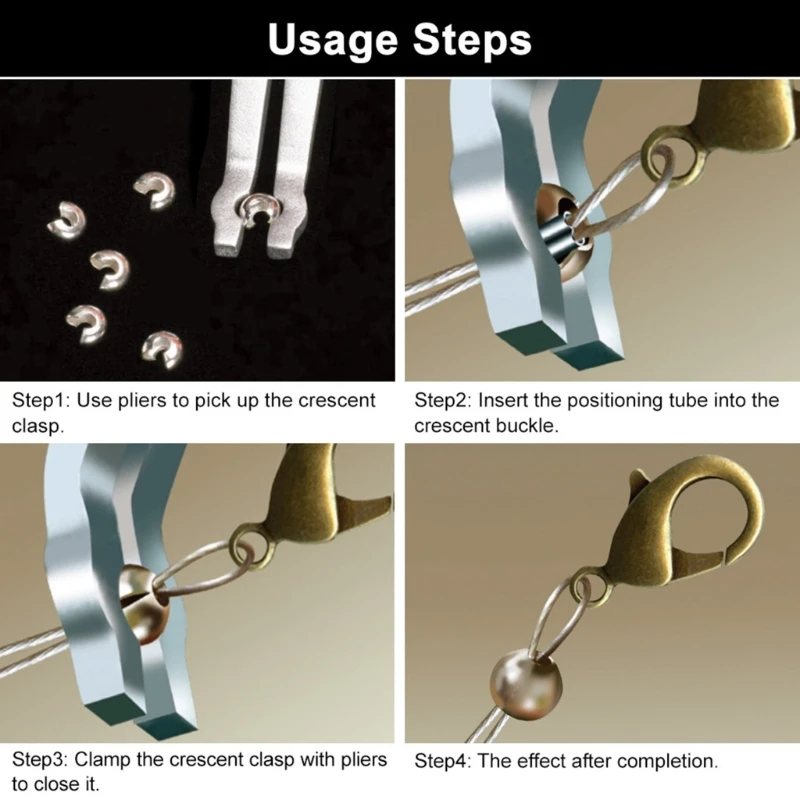 Usage Steps

Step1: Use pliers to pick up the crescent clasp.

Step2: Insert the positioning tube into the crescent buckle.

Step3: Clamp the crescent clasp with pliers to close it.

Step4: The effect after completion.