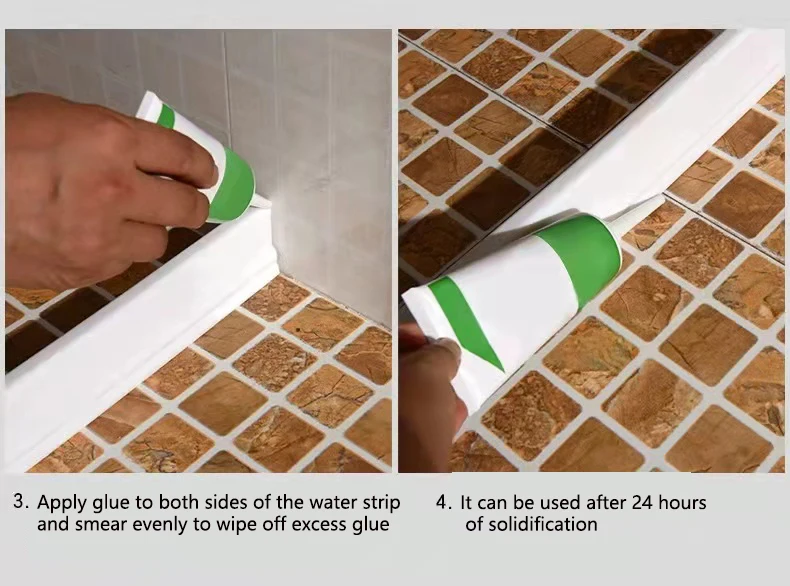 3. Apply glue to both sides of the water strip and smear evenly to wipe off excess glue

4. It can be used after 24 hours of solidification