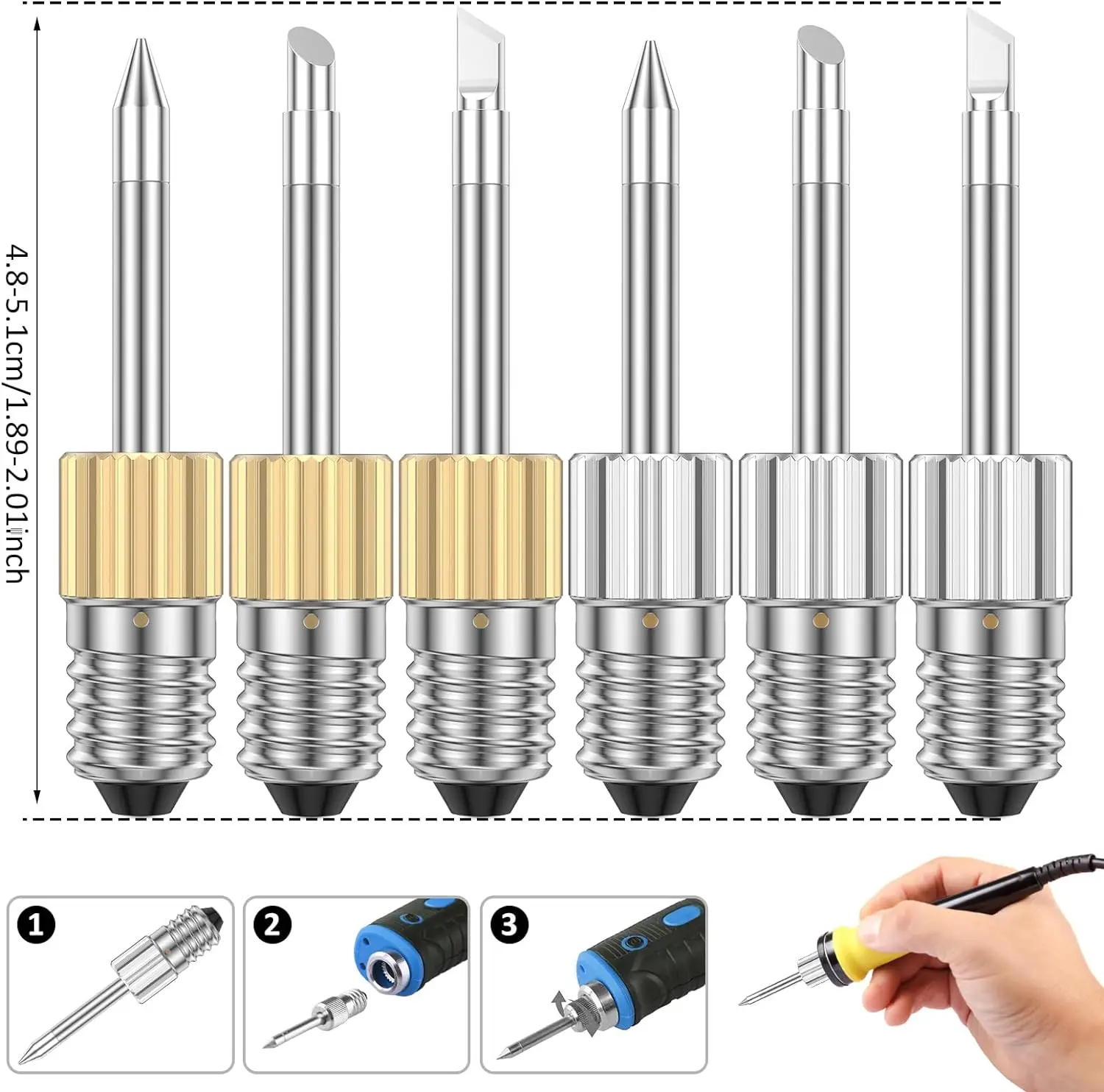 4.8-5.1cm/1.89-2.01inch

1

2

3