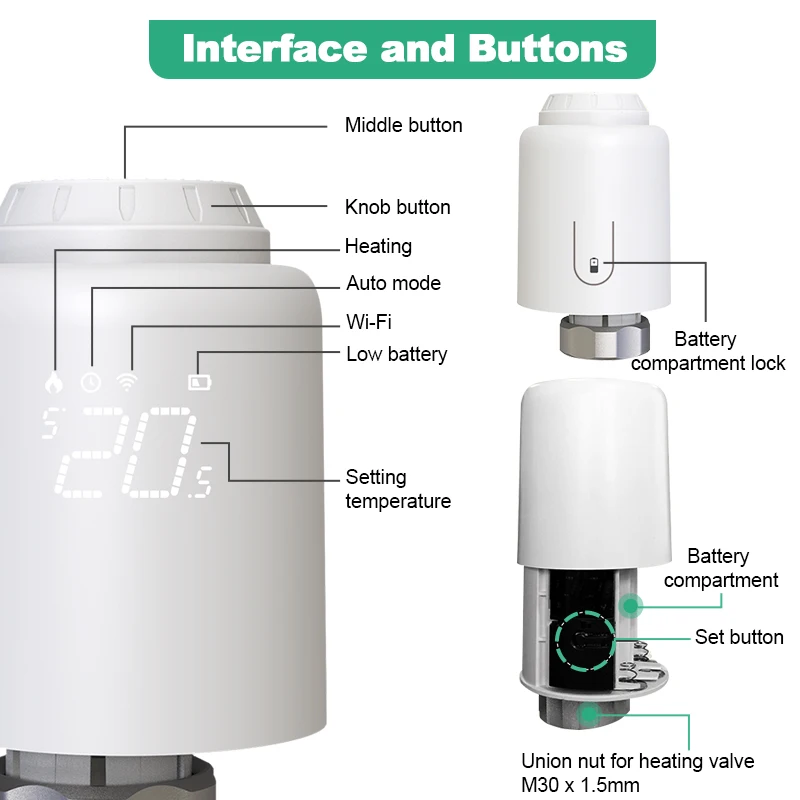 Interface and Buttons

Middle button

Knob button

Heating

Auto mode

Wi-Fi

Low battery

20.5

Setting temperature

Battery compartment lock

Battery compartment

Set button

Union nut for heating valve M30 x 1.5mm