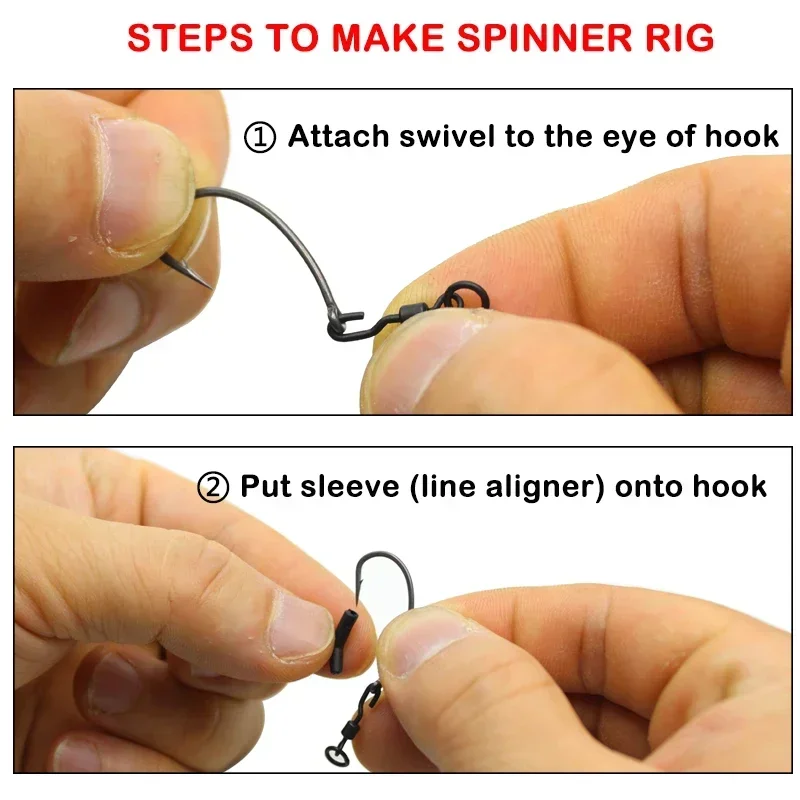 STEPS TO MAKE SPINNER RIG

① Attach swivel to the eye of hook

② Put sleeve (line aligner) onto hook