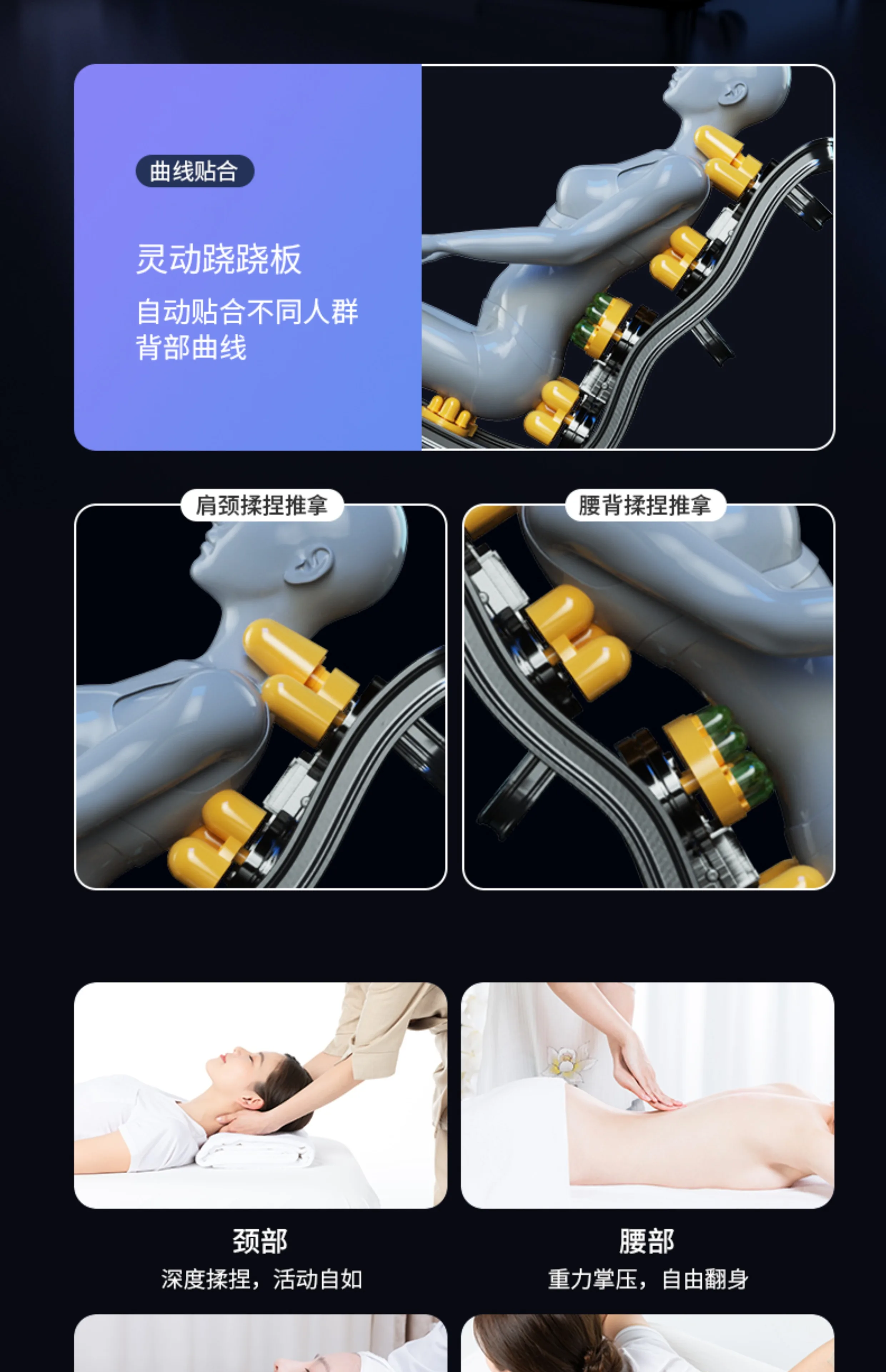 曲线贴合

灵动跷跷板

自动贴合不同人群背部曲线

肩颈揉捏推拿

腰背揉捏推拿

颈部
深度揉捏，活动自如

腰部
重力掌压，自由翻身