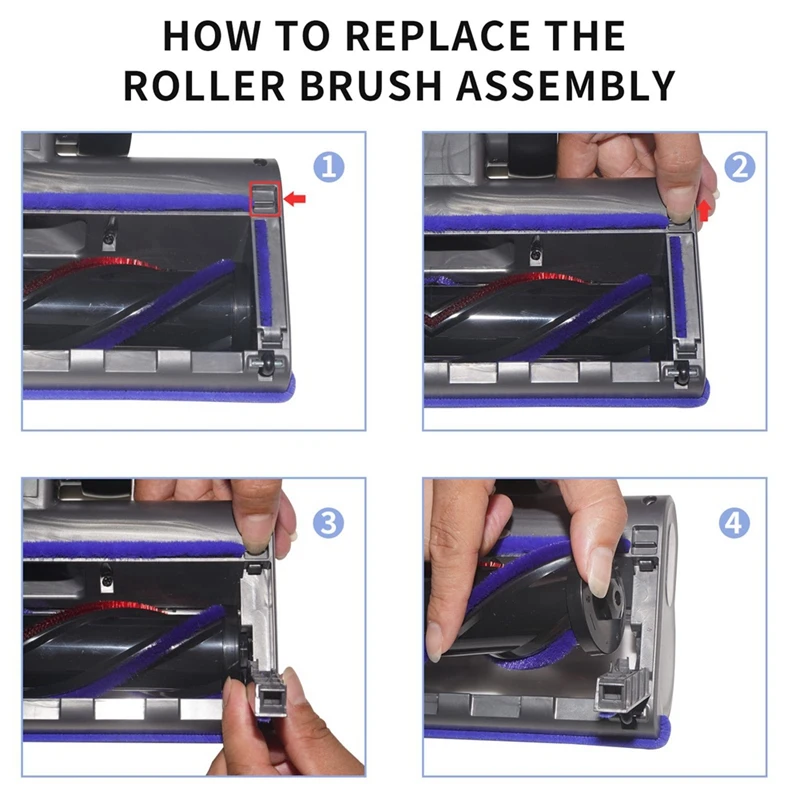 HOW TO REPLACE THE ROLLER BRUSH ASSEMBLY

1

2

3

4