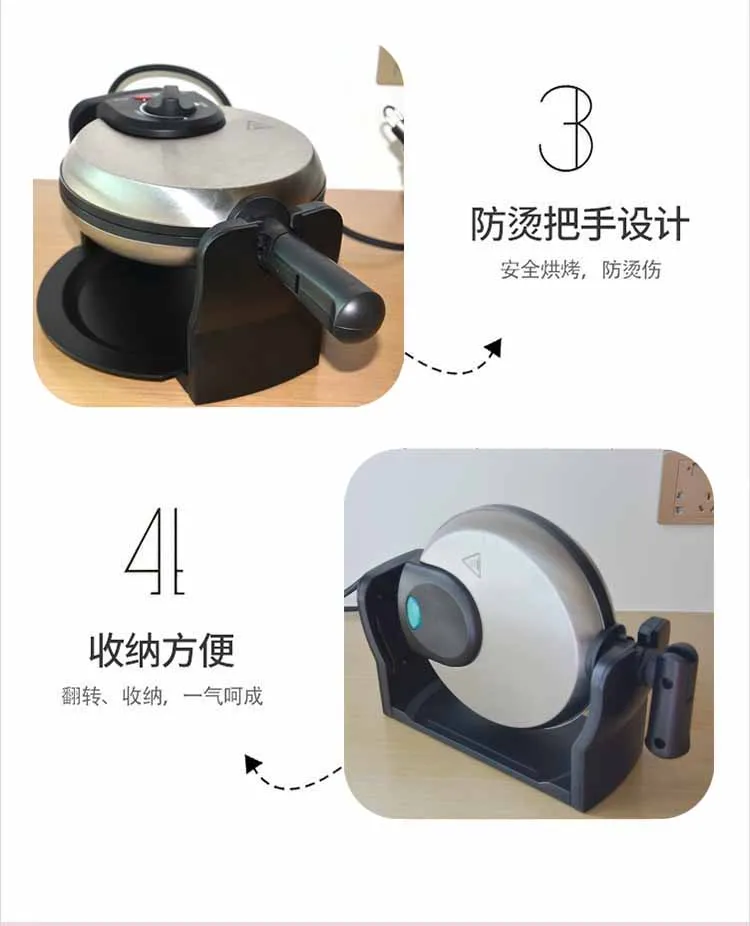 3

防烫把手设计

安全烘烤，防烫伤

4

收纳方便

翻转、收纳，一气呵成