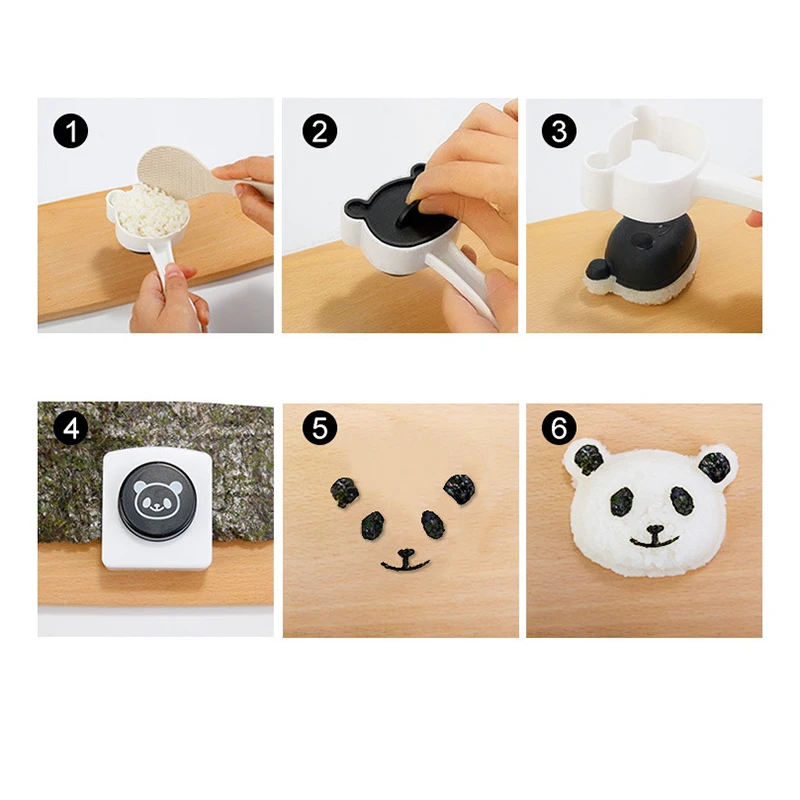 1

2

3

4

5

6