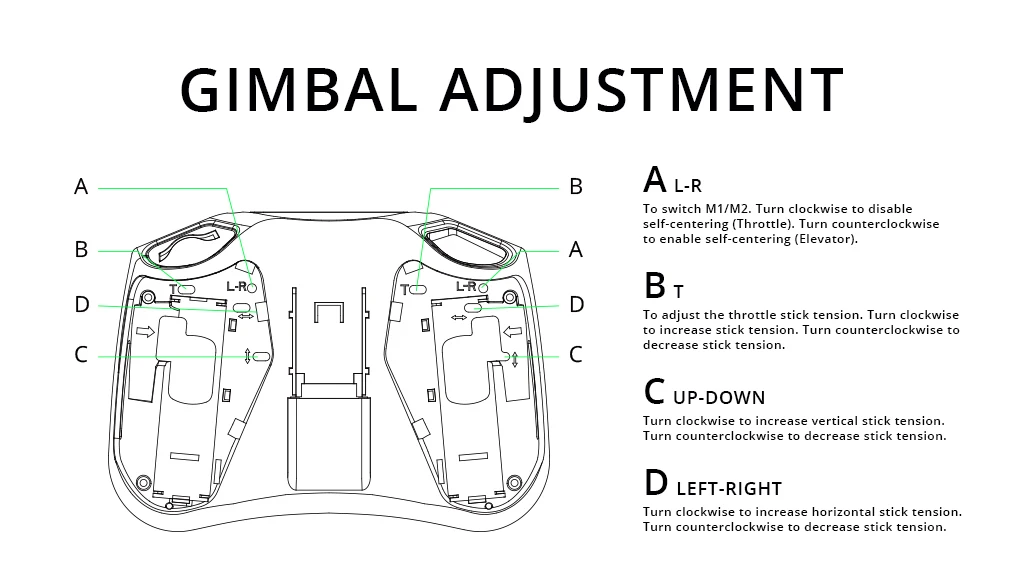 GIMBAL ADJUSTMENT

A
B
D
C
T
L-R

B
A
D
C
T
L-R

A L-R
To switch M1/M2. Turn clockwise to disable self-centering (Throttle). Turn counterclockwise to enable self-centering (Elevator).

B T
To adjust the throttle stick tension. Turn clockwise to increase stick tension. Turn counterclockwise to decrease stick tension.

C UP-DOWN
Turn clockwise to increase vertical stick tension. Turn counterclockwise to decrease stick tension.

D LEFT-RIGHT
Turn clockwise to increase horizontal stick tension. Turn counterclockwise to decrease stick tension.