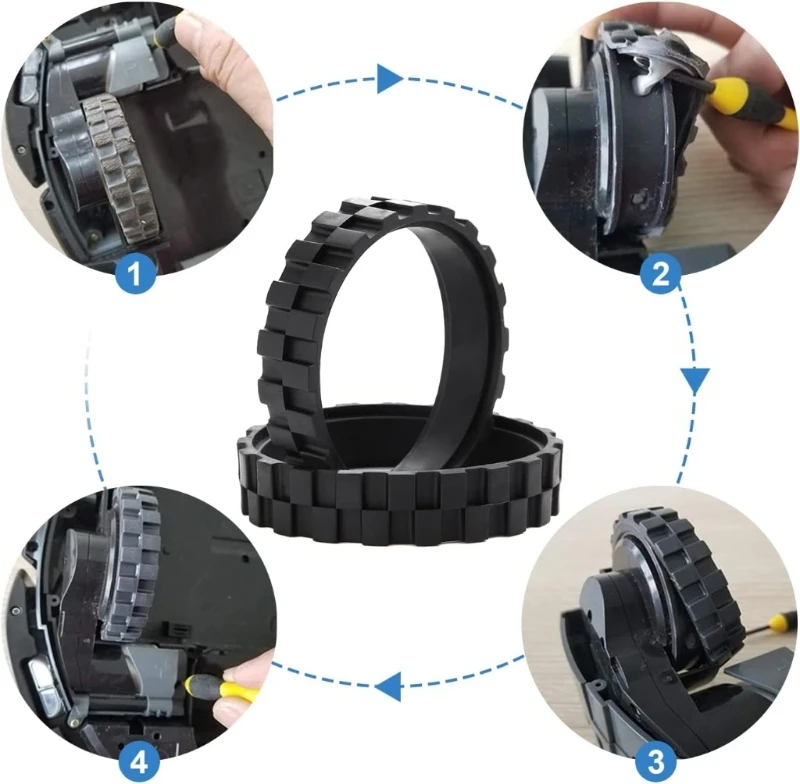 1
2
3
4