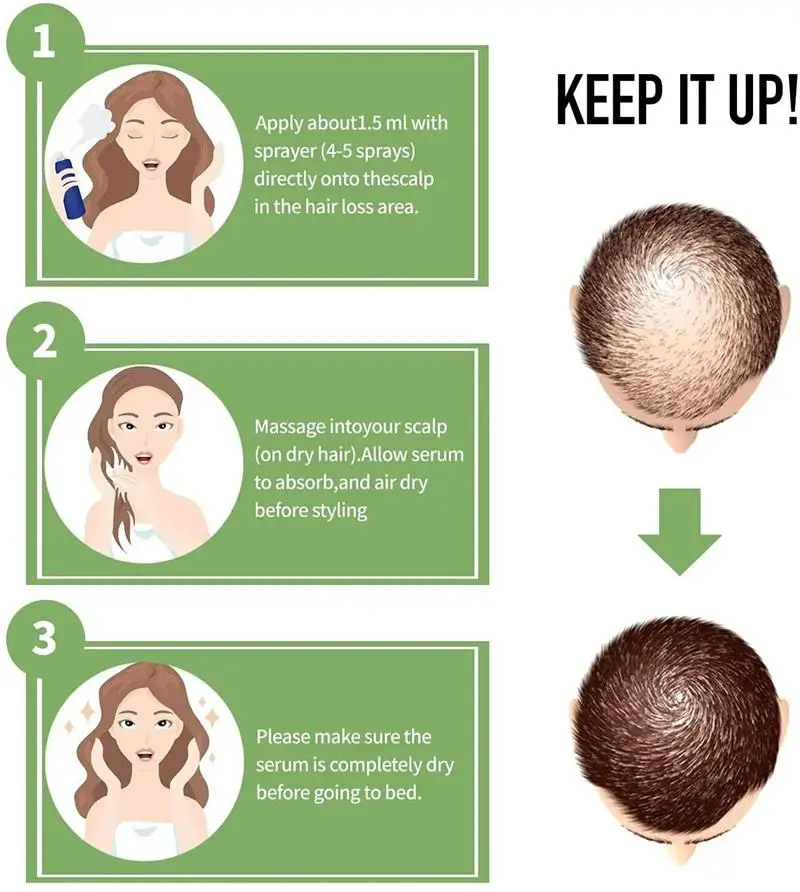 1

Apply about1.5 ml with sprayer (4-5 sprays) directly onto thescalp in the hair loss area.

2

Massage intoyour scalp (on dry hair).Allow serum to absorb,and air dry before styling

3

Please make sure the serum is completely dry before going to bed.

KEEP IT UP!