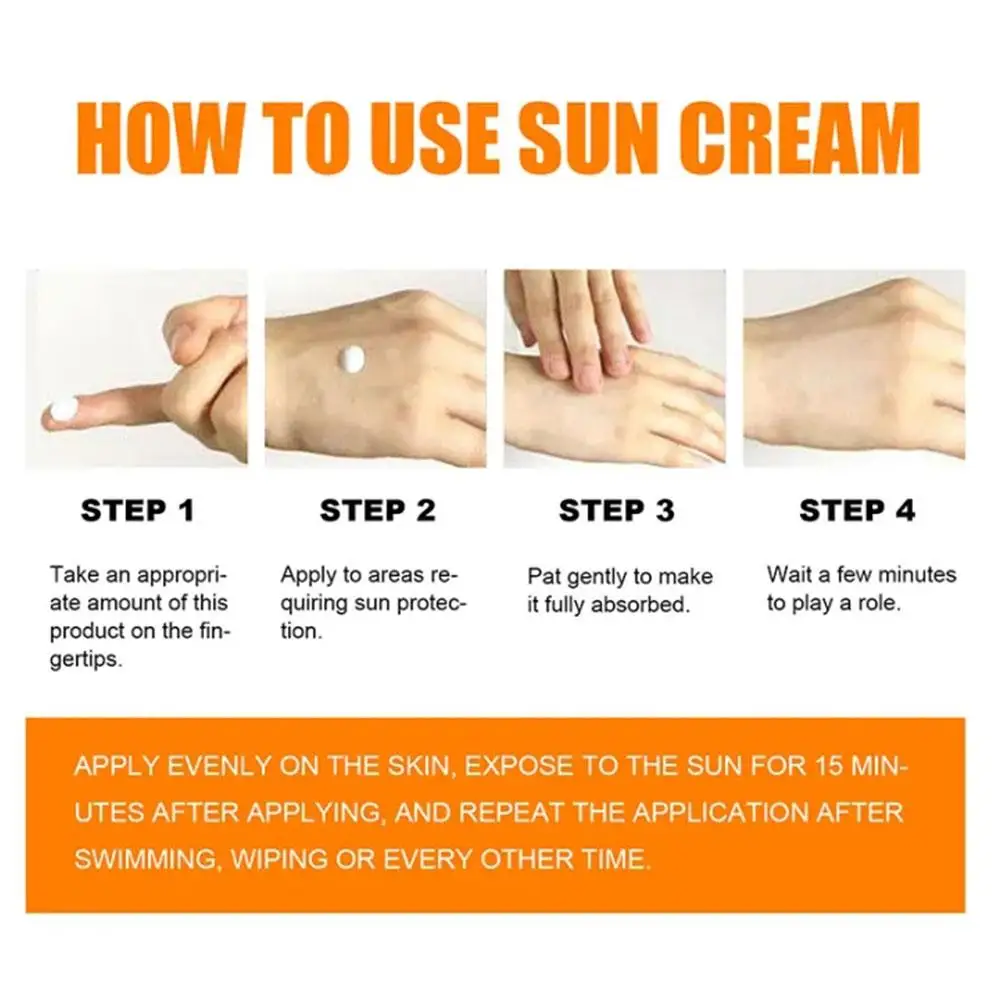 HOW TO USE SUN CREAM

STEP 1

Take an appropriate amount of this product on the fingertips.

STEP 2

Apply to areas requiring sun protection.

STEP 3

Pat gently to make it fully absorbed.

STEP 4

Wait a few minutes to play a role.

APPLY EVENLY ON THE SKIN, EXPOSE TO THE SUN FOR 15 MINUTES AFTER APPLYING, AND REPEAT THE APPLICATION AFTER SWIMMING, WIPING OR EVERY OTHER TIME.