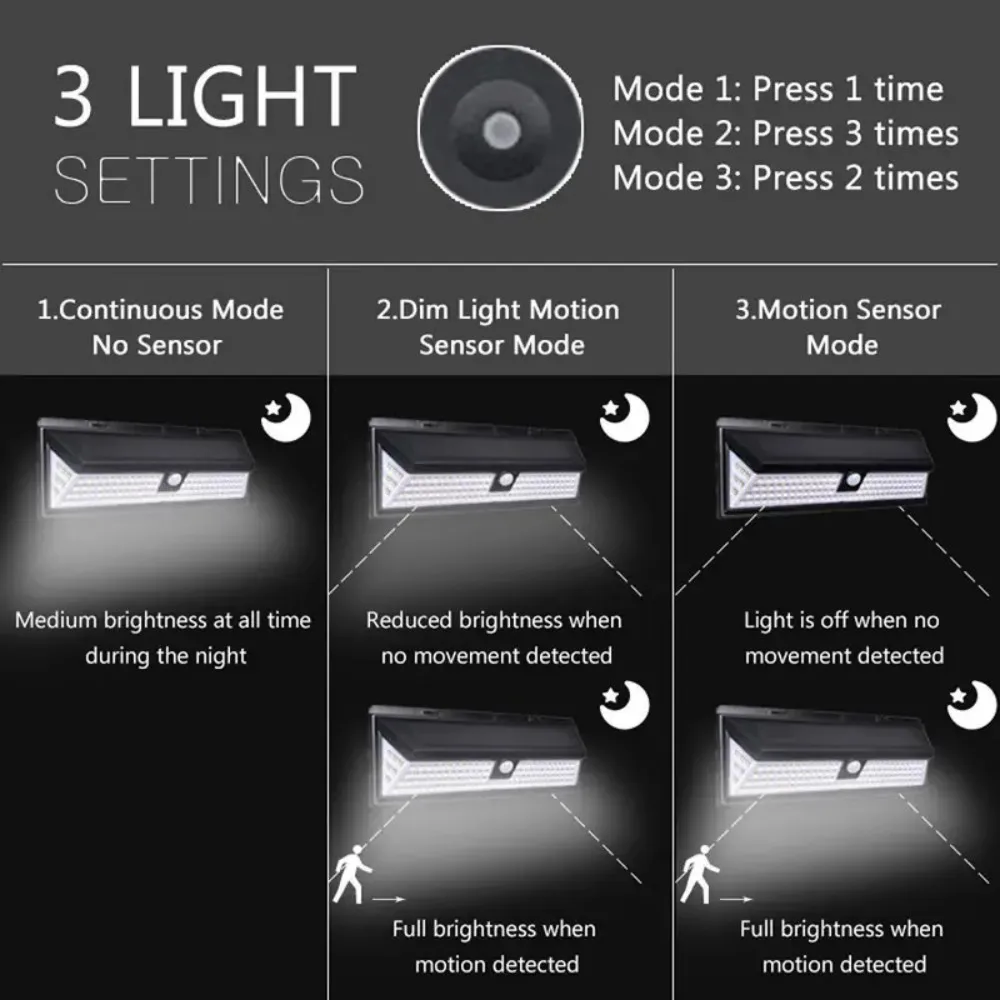 3 LIGHT
SETTINGS

Mode 1: Press 1 time
Mode 2: Press 3 times
Mode 3: Press 2 times

1.Continuous Mode No Sensor

Medium brightness at all time during the night

2.Dim Light Motion Sensor Mode

Reduced brightness when no movement detected

Full brightness when motion detected

3.Motion Sensor Mode

Light is off when no movement detected

Full brightness when motion detected