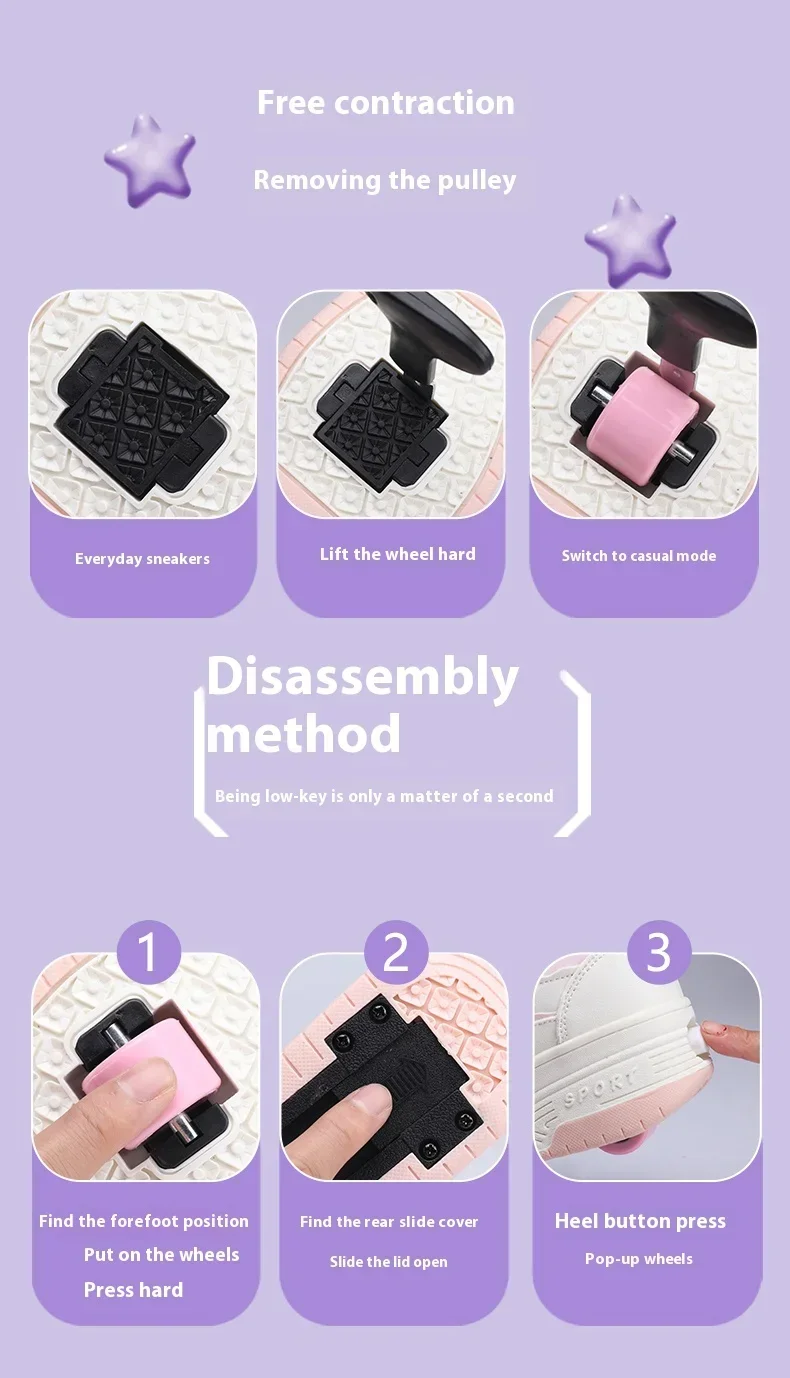 Free contraction

Removing the pulley

Everyday sneakers

Lift the wheel hard

Switch to casual mode

Disassembly method

Being low-key is only a matter of a second

1

Find the forefoot position

Put on the wheels

Press hard

2

Find the rear slide cover

Slide the lid open

3

SPORT

Heel button press

Pop-up wheels