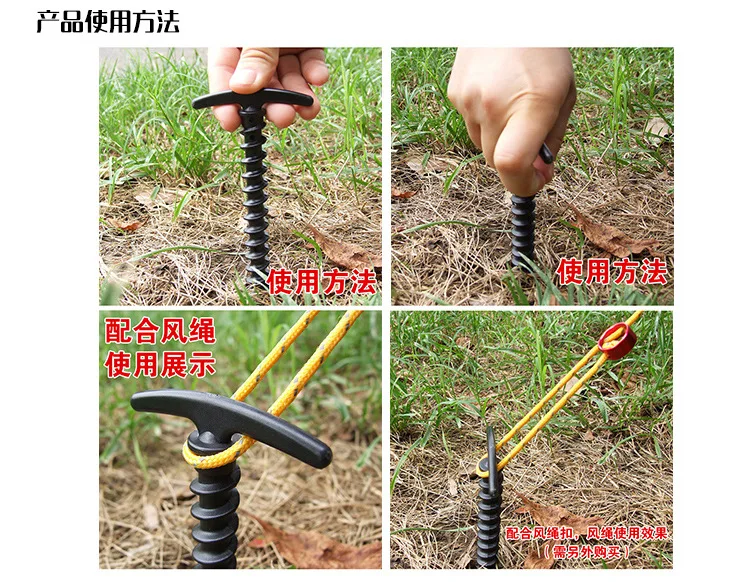 产品使用方法

使用方法

使用方法

配合风绳
使用展示

配合风绳扣，风绳使用效果
（需另外购买）