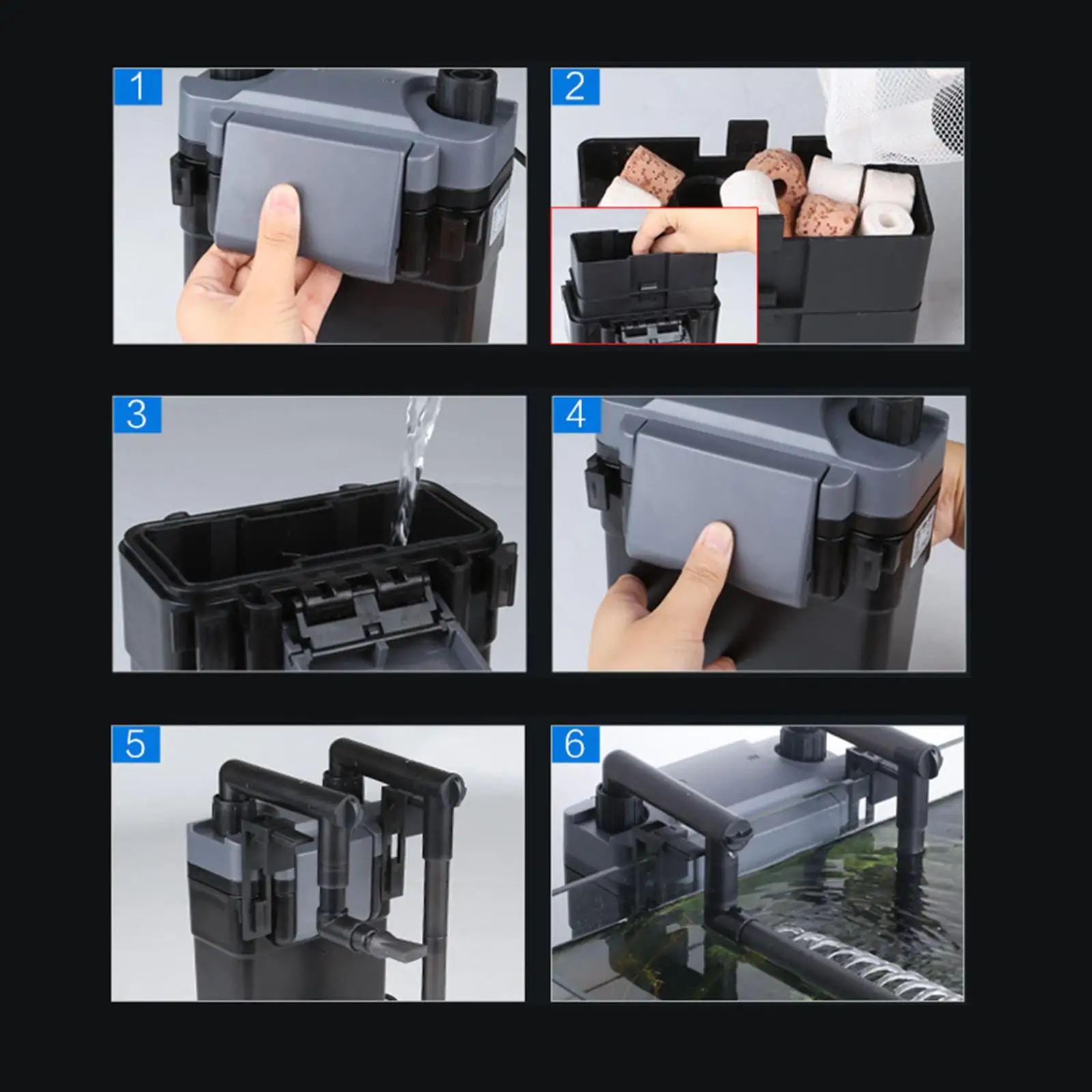 1

2

3

4

5

6