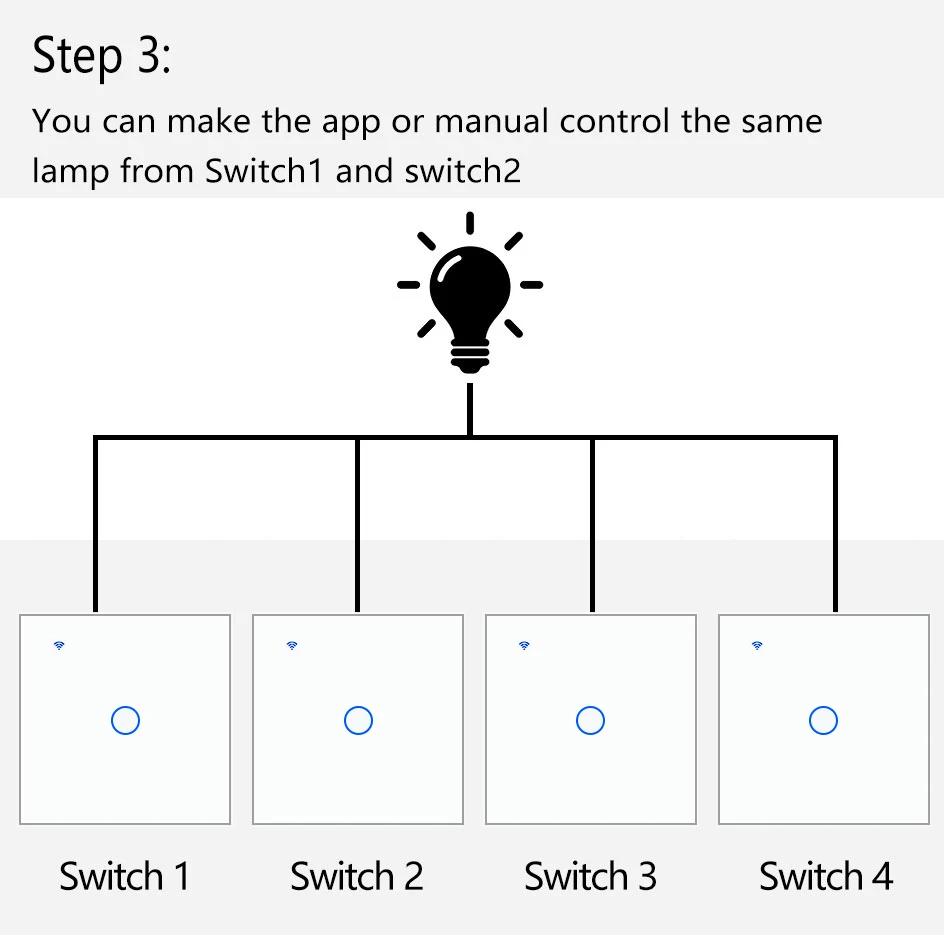 Step 3:

You can make the app or manual control the same lamp from Switch1 and switch2

Switch 1

Switch 2

Switch 3

Switch 4