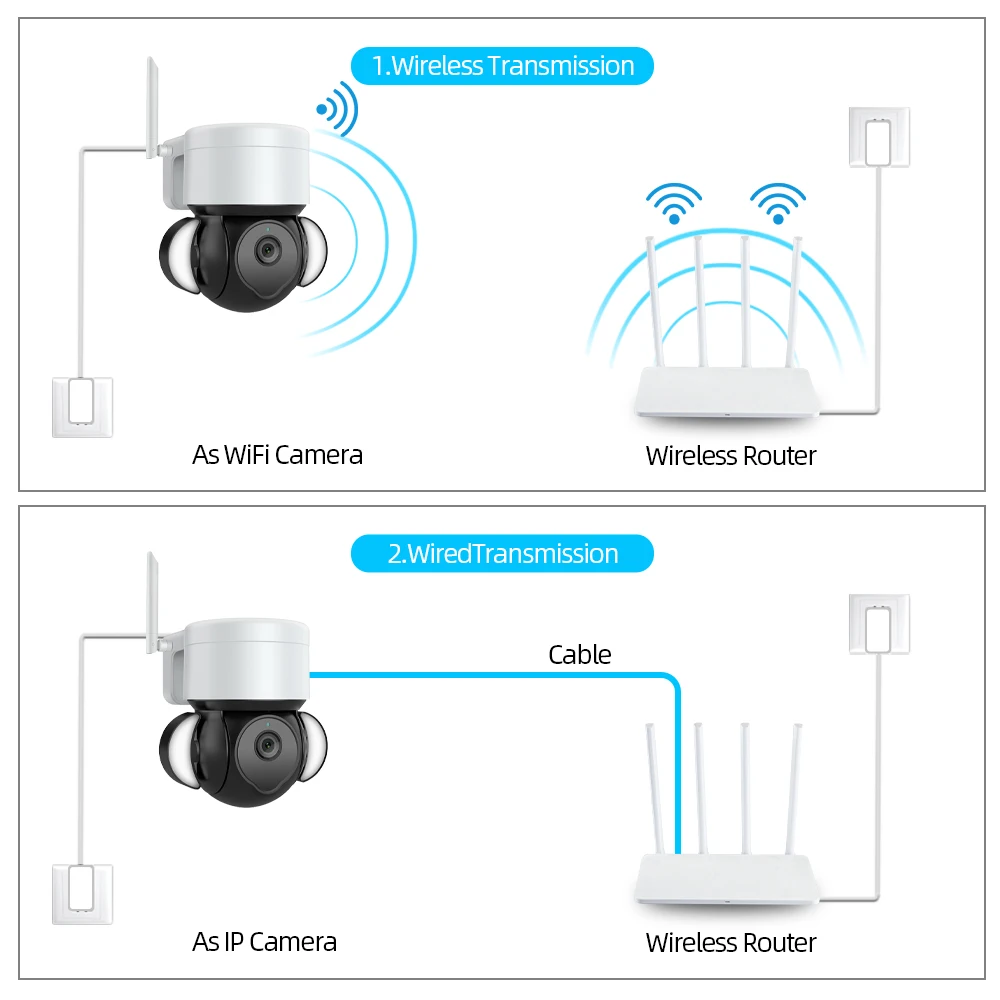 1.Wireless Transmission

As WiFi Camera

Wireless Router

2.WiredTransmission

Cable

As IP Camera

Wireless Router