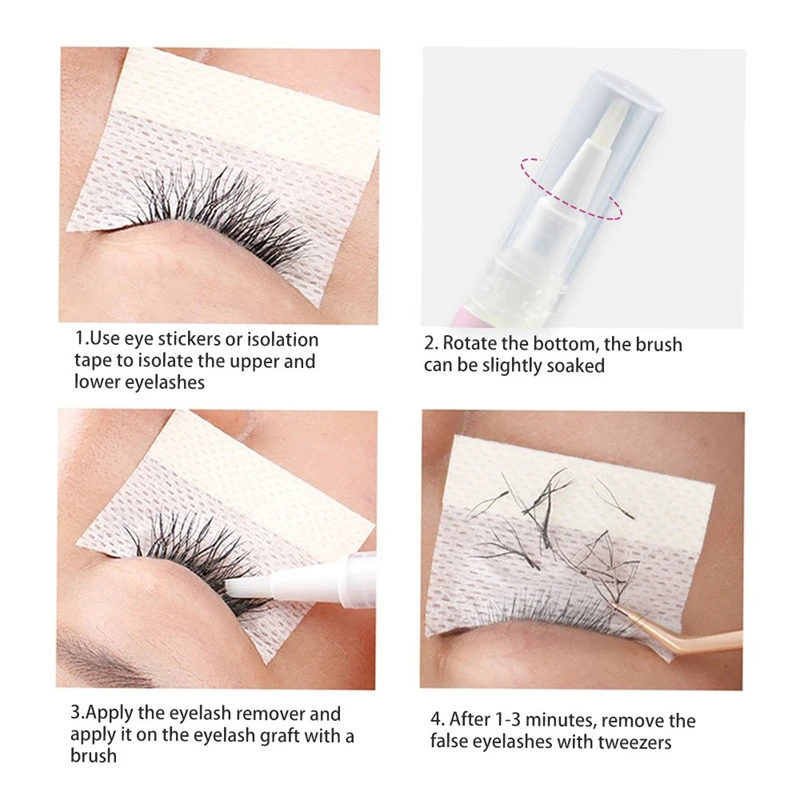 1.Use eye stickers or isolation tape to isolate the upper and lower eyelashes

2. Rotate the bottom, the brush can be slightly soaked

3.Apply the eyelash remover and apply it on the eyelash graft with a brush

4. After 1-3 minutes, remove the false eyelashes with tweezers