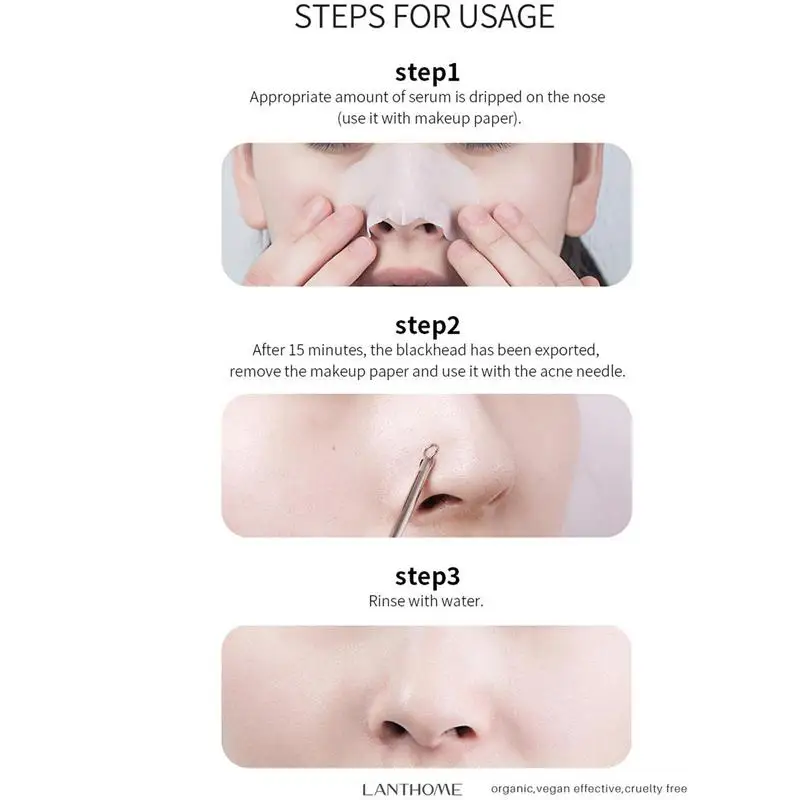 STEPS FOR USAGE

step1
Appropriate amount of serum is dripped on the nose (use it with makeup paper).

step2
After 15 minutes, the blackhead has been exported, remove the makeup paper and use it with the acne needle.

step3
Rinse with water.

LANTHOME organic,vegan effective,cruelty free