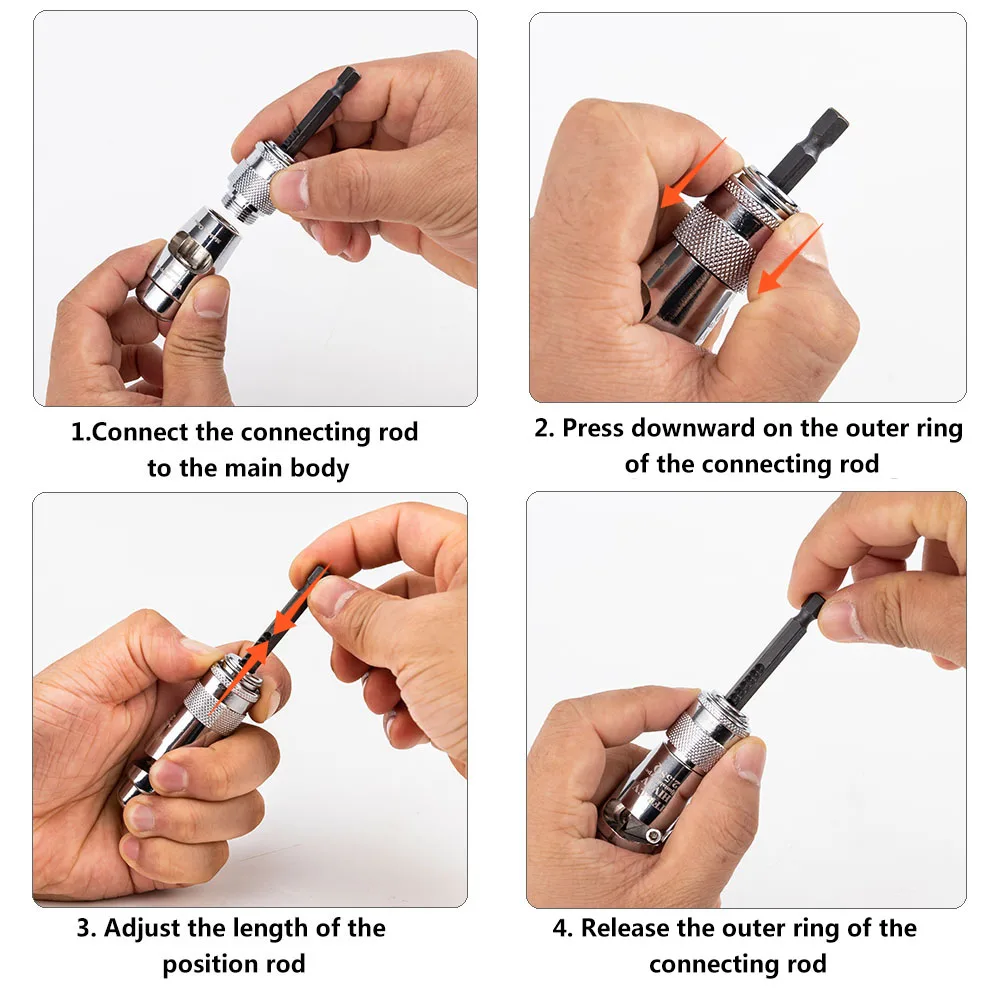 1.Connect the connecting rod to the main body

2. Press downward on the outer ring of the connecting rod

3. Adjust the length of the position rod

4. Release the outer ring of the connecting rod