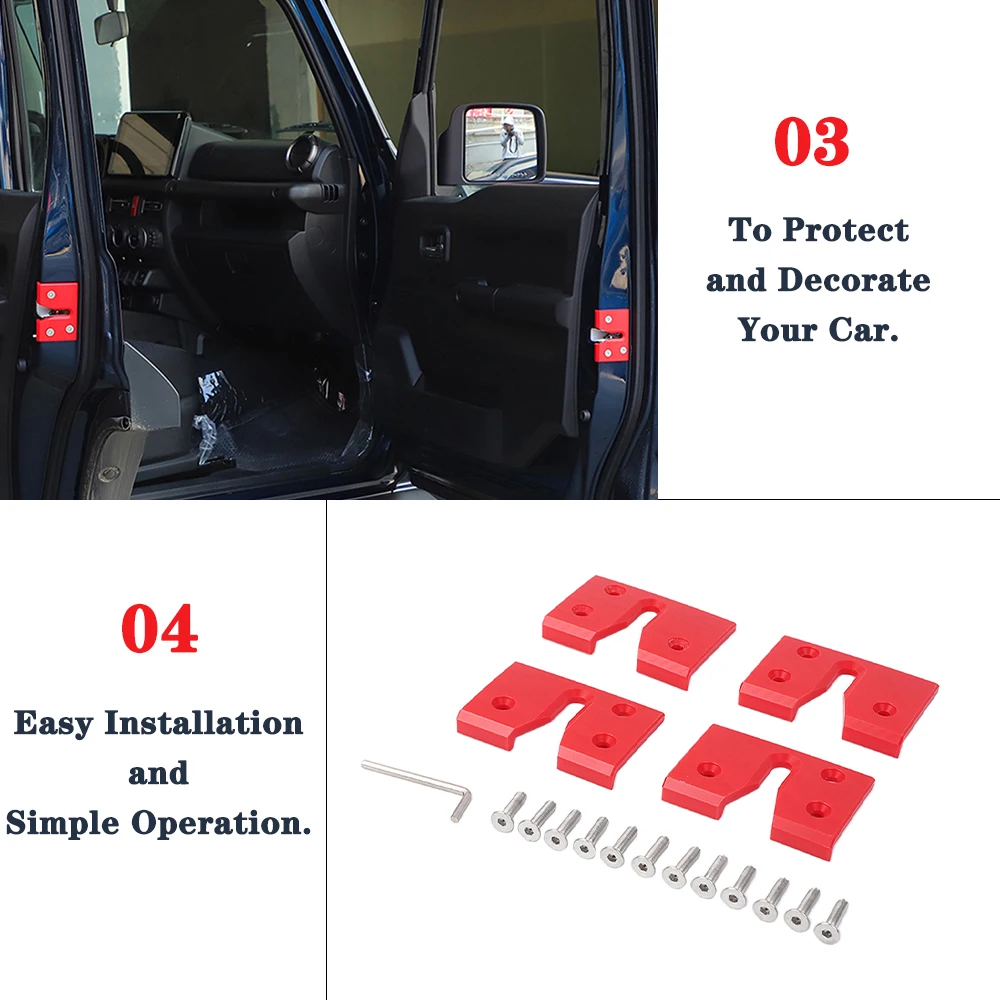 03

To Protect and Decorate Your Car.

04

Easy Installation and Simple Operation.