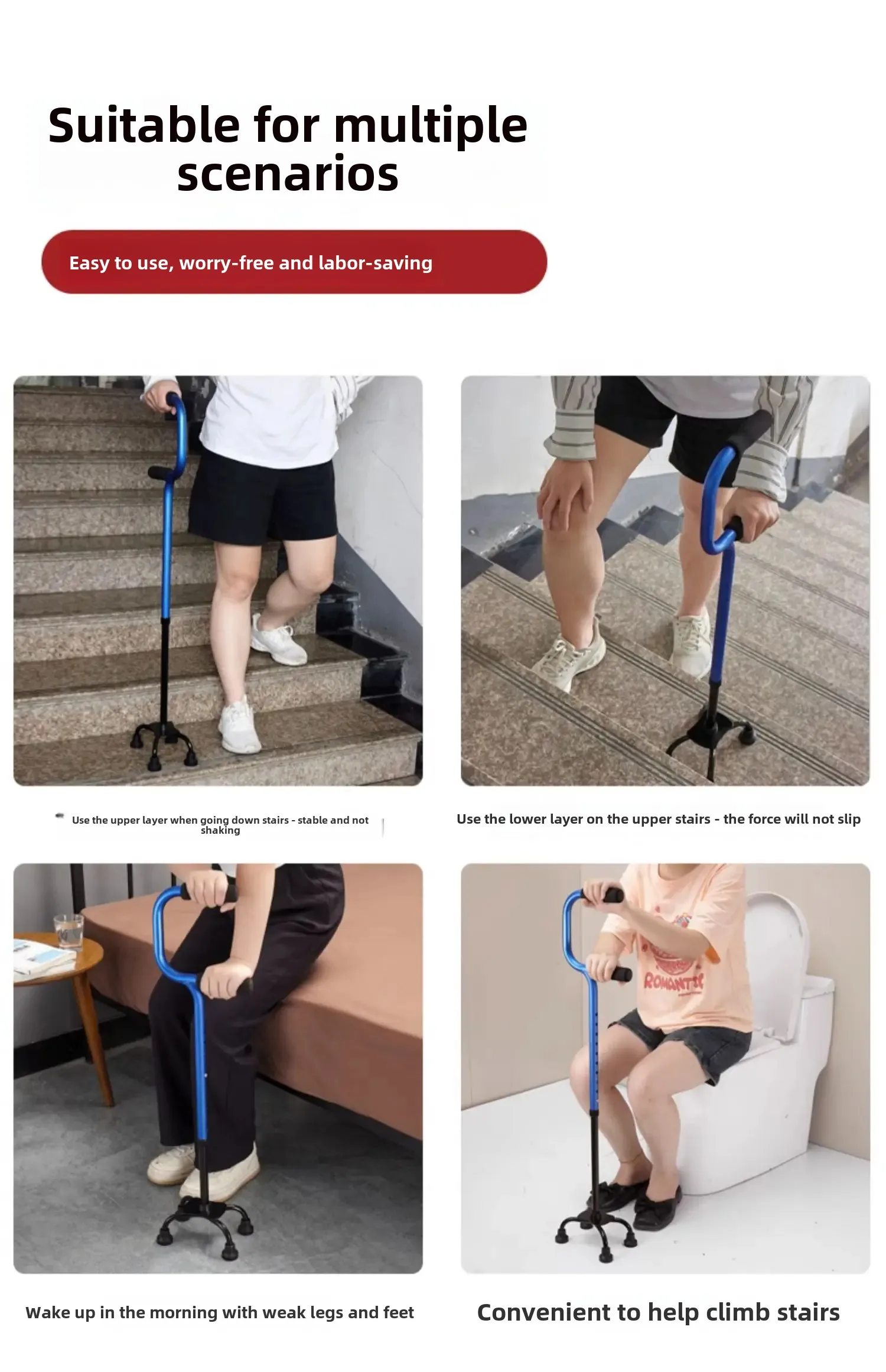 Suitable for multiple scenarios

Easy to use, worry-free and labor-saving

Use the upper layer when going down stairs - stable and not shaking

Use the lower layer on the upper stairs - the force will not slip

ROMANTIC

Wake up in the morning with weak legs and feet

Convenient to help climb stairs