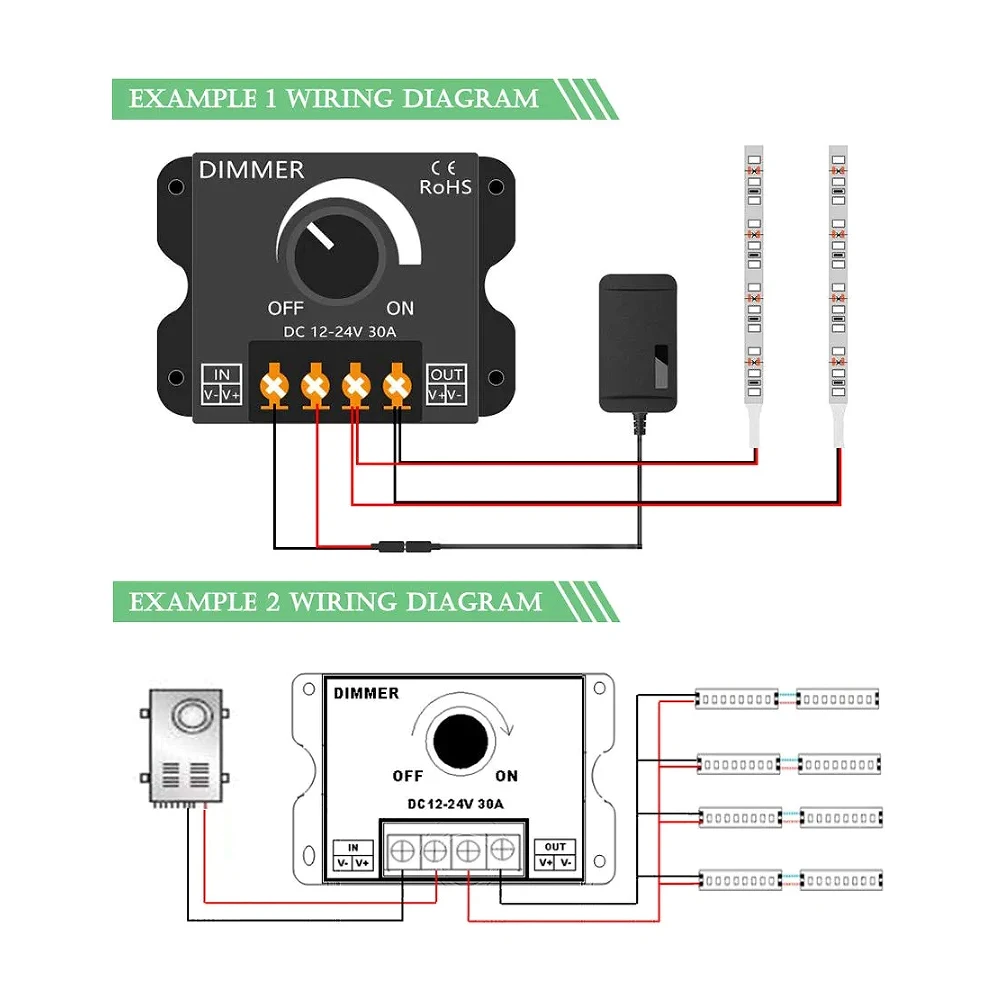 EXAMPLE 1 WIRING DIAGRAM

DIMMER
CE
RoHS
OFF
ON
DC 12-24V 30A
IN
V- V+
OUT
V+ V-

EXAMPLE 2 WIRING DIAGRAM

DIMMER
OFF
ON
DC12-24V 30A
IN
V- V+
OUT
V+ V-