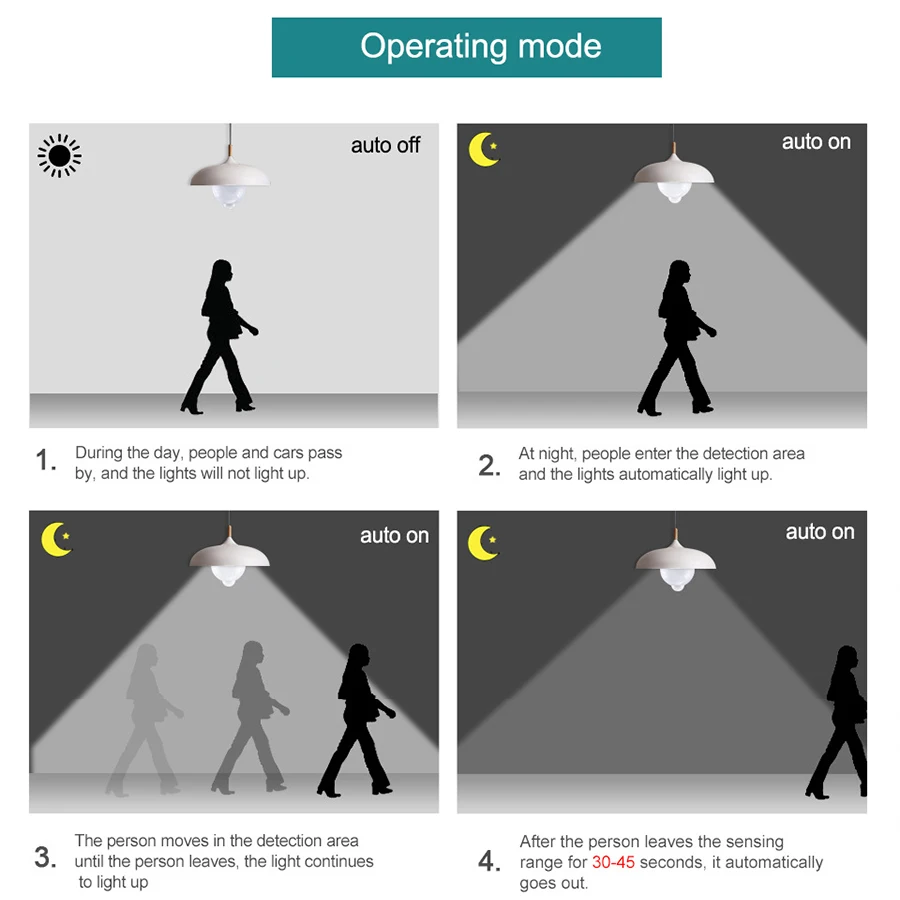 Operating mode

auto off

1. During the day, people and cars pass by, and the lights will not light up.

auto on

2. At night, people enter the detection area and the lights automatically light up.

auto on

3. The person moves in the detection area until the person leaves, the light continues to light up

auto on

4. After the person leaves the sensing range for 30-45 seconds, it automatically goes out.