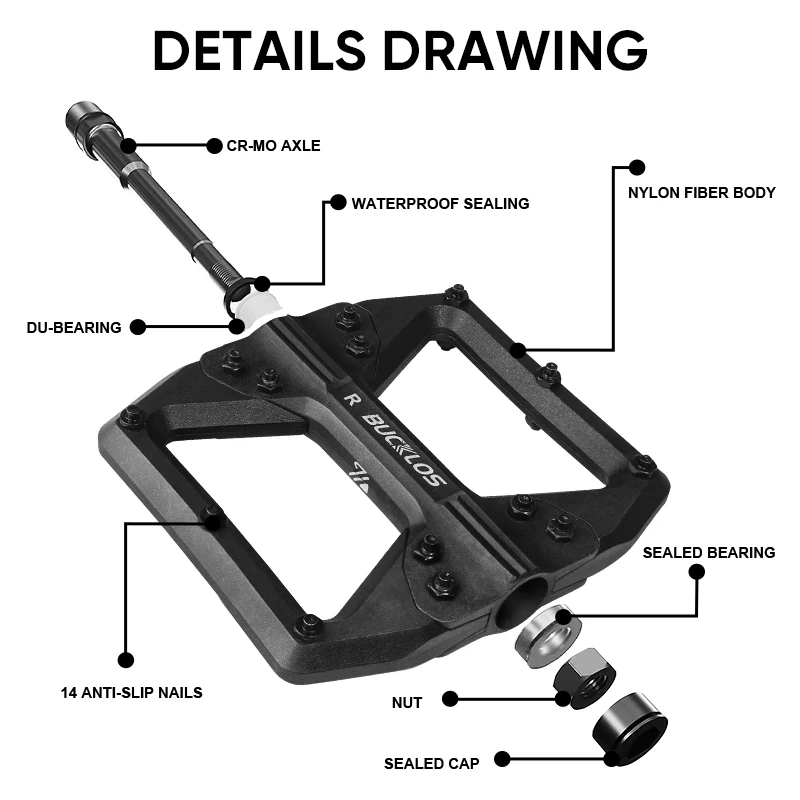 DETAILS DRAWING

CR-MO AXLE

WATERPROOF SEALING

NYLON FIBER BODY

DU-BEARING

R BUCKLOS

SEALED BEARING

14 ANTI-SLIP NAILS

NUT

SEALED CAP