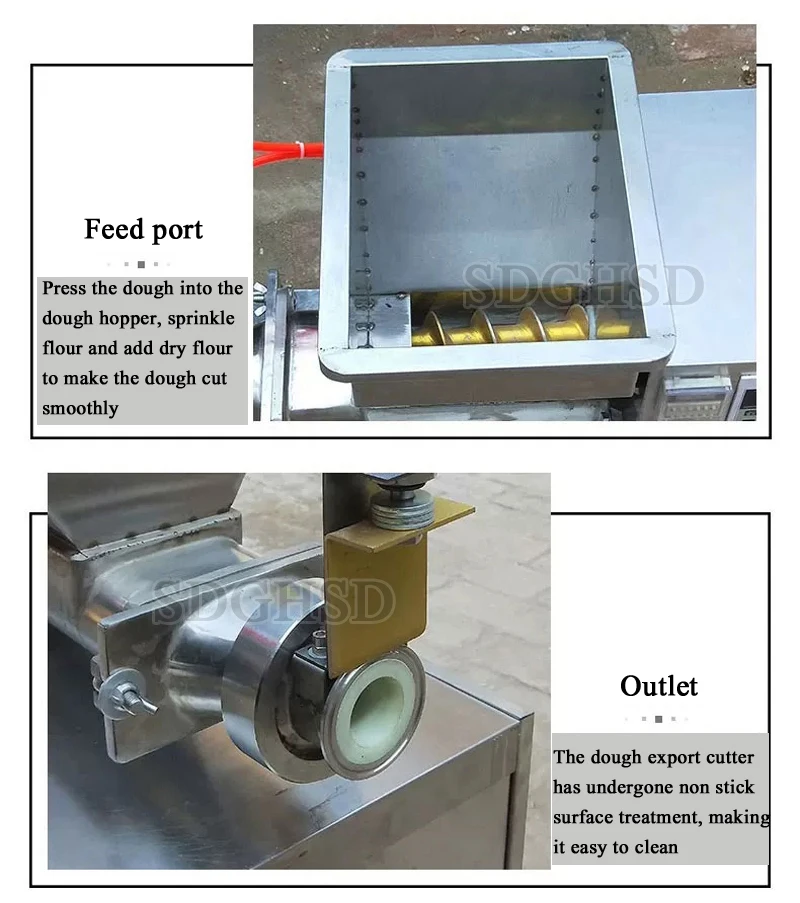 Feed port

Press the dough into the dough hopper, sprinkle flour and add dry flour to make the dough cut smoothly

SDGHSD

SDGHSD

Outlet

The dough export cutter has undergone non stick surface treatment, making it easy to clean