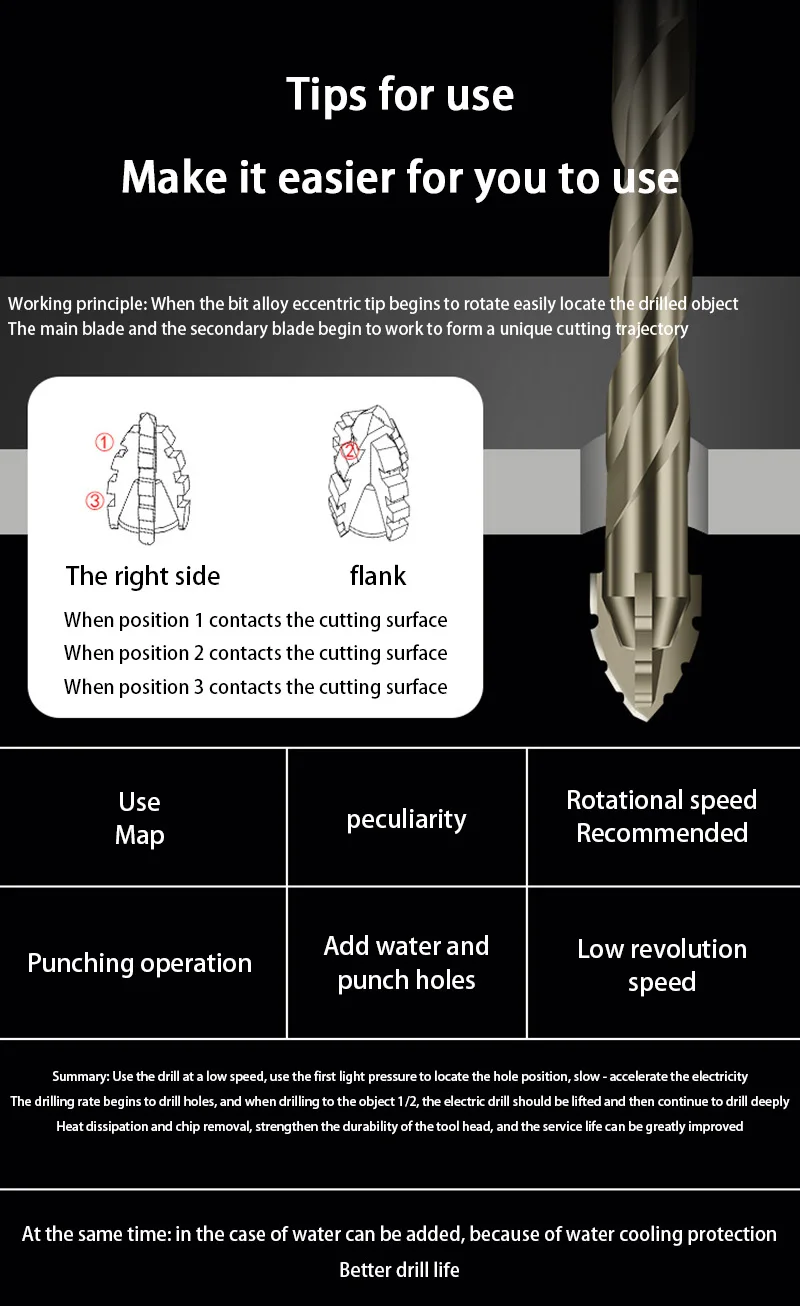 Tips for use

Make it easier for you to use

Working principle: When the bit alloy eccentric tip begins to rotate easily locate the drilled object
The main blade and the secondary blade begin to work to form a unique cutting trajectory

①
③
②

The right side
flank

When position 1 contacts the cutting surface
When position 2 contacts the cutting surface
When position 3 contacts the cutting surface

| Use Map | peculiarity | Rotational speed Recommended |
|---|---|---|
| Punching operation | Add water and punch holes | Low revolution speed |

Summary: Use the drill at a low speed, use the first light pressure to locate the hole position, slow - accelerate the electricity
The drilling rate begins to drill holes, and when drilling to the object 1/2, the electric drill should be lifted and then continue to drill deeply
Heat dissipation and chip removal, strengthen the durability of the tool head, and the service life can be greatly improved

At the same time: in the case of water can be added, because of water cooling protection
Better drill life