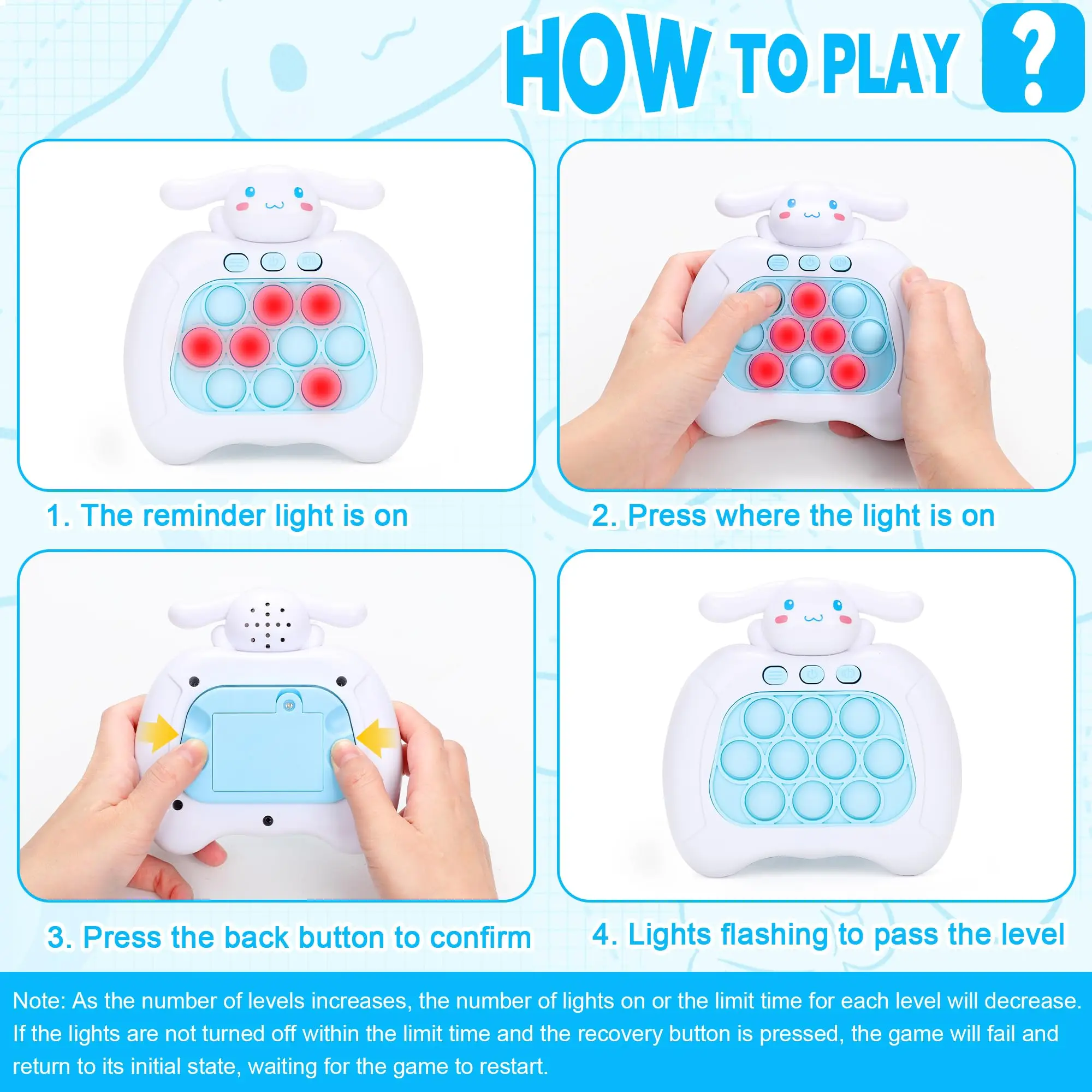 HOW TO PLAY ?

1. The reminder light is on

2. Press where the light is on

3. Press the back button to confirm

4. Lights flashing to pass the level

Note: As the number of levels increases, the number of lights on or the limit time for each level will decrease. If the lights are not turned off within the limit time and the recovery button is pressed, the game will fail and return to its initial state, waiting for the game to restart.