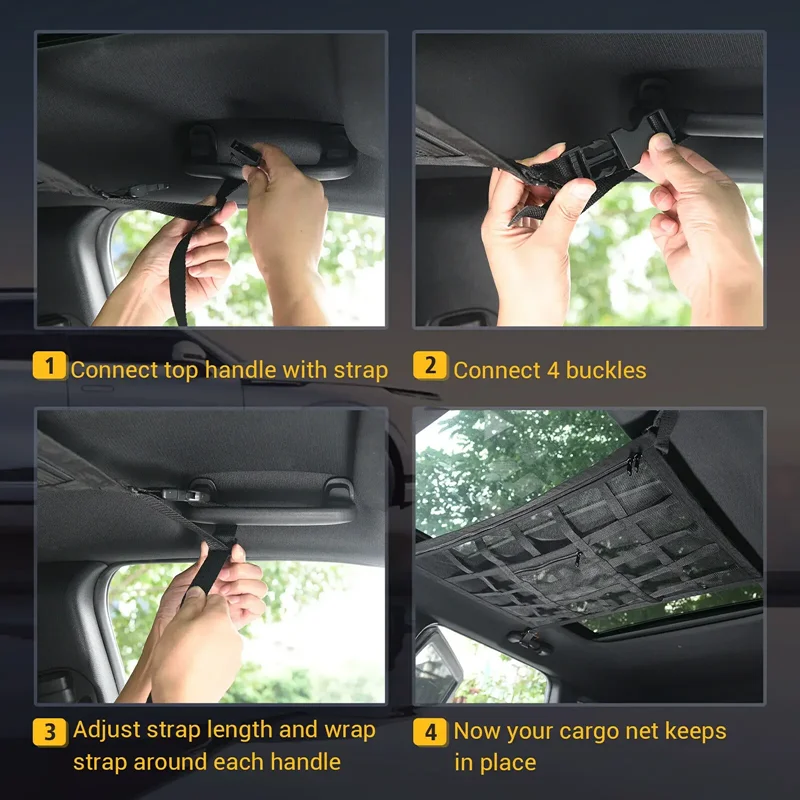 1 Connect top handle with strap

2 Connect 4 buckles

3 Adjust strap length and wrap strap around each handle

4 Now your cargo net keeps in place