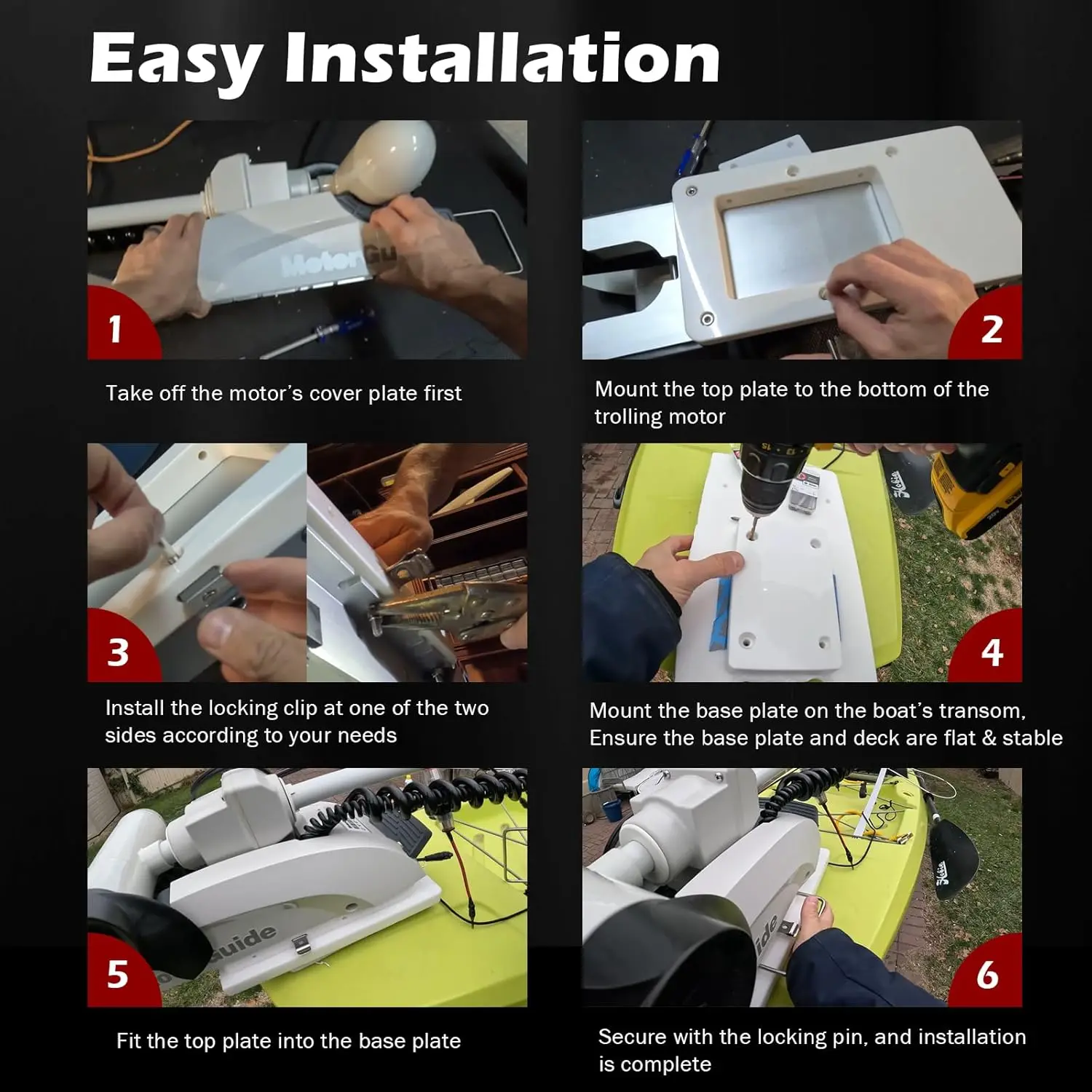 Easy Installation

MotorGu

1

Take off the motor's cover plate first

2

Mount the top plate to the bottom of the trolling motor

3

Install the locking clip at one of the two sides according to your needs

4

Mount the base plate on the boat's transom, Ensure the base plate and deck are flat & stable

uide

5

Fit the top plate into the base plate

ide

6

Secure with the locking pin, and installation is complete