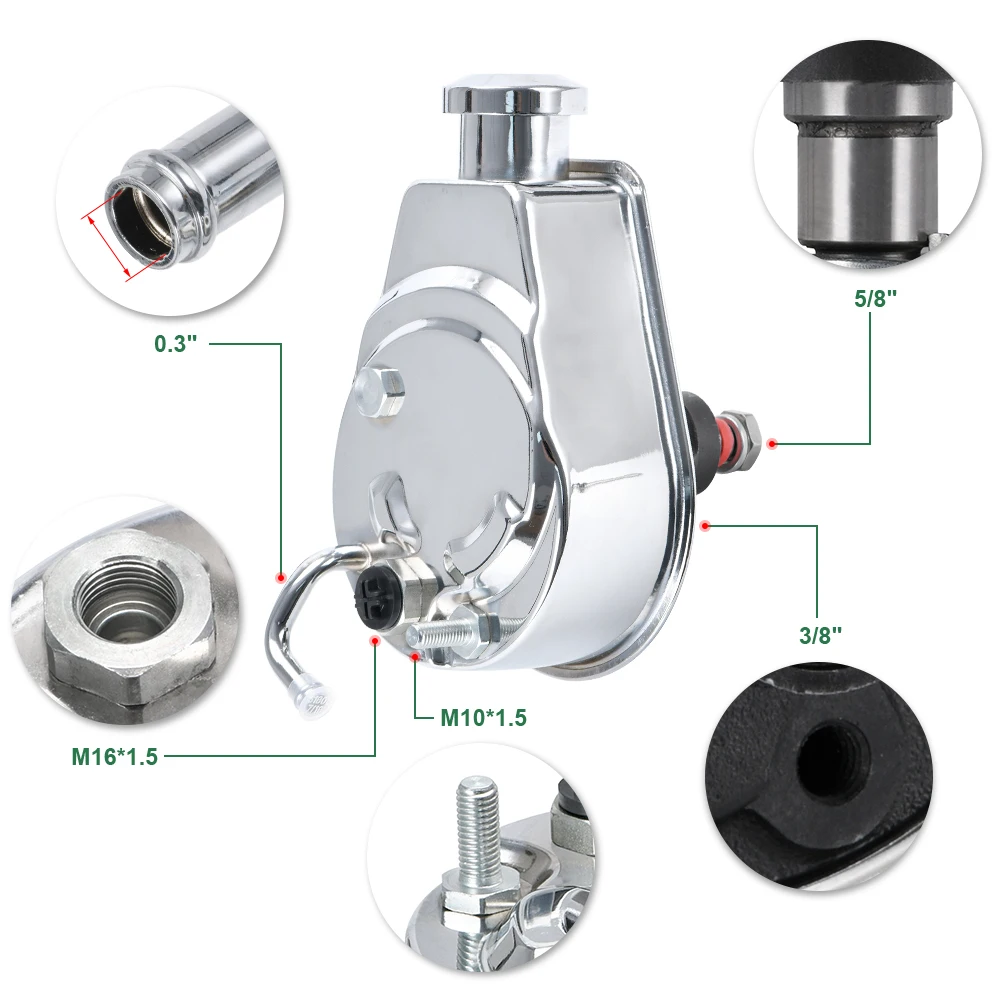 0.3"

5/8"

3/8"

M10*1.5

M16*1.5