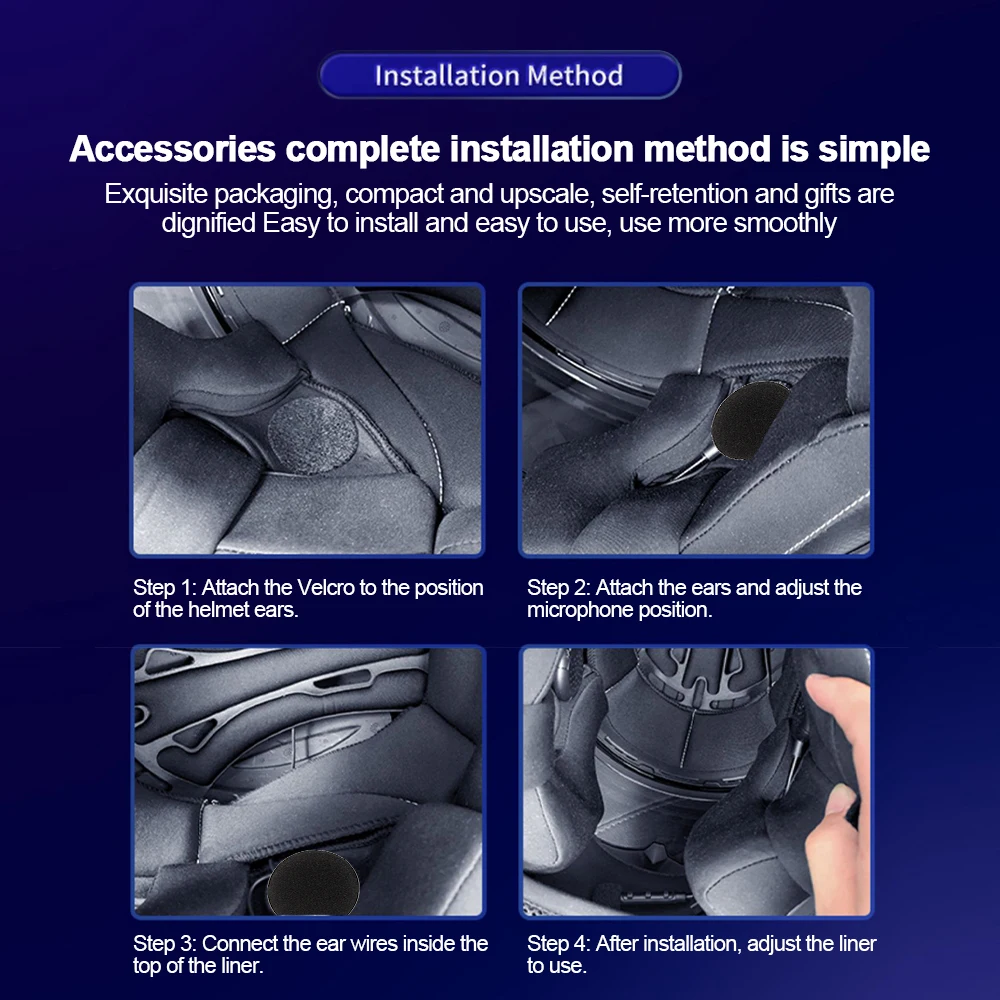 Installation Method

Accessories complete installation method is simple

Exquisite packaging, compact and upscale, self-retention and gifts are dignified Easy to install and easy to use, use more smoothly

Step 1: Attach the Velcro to the position of the helmet ears.

Step 2: Attach the ears and adjust the microphone position.

Step 3: Connect the ear wires inside the top of the liner.

Step 4: After installation, adjust the liner to use.