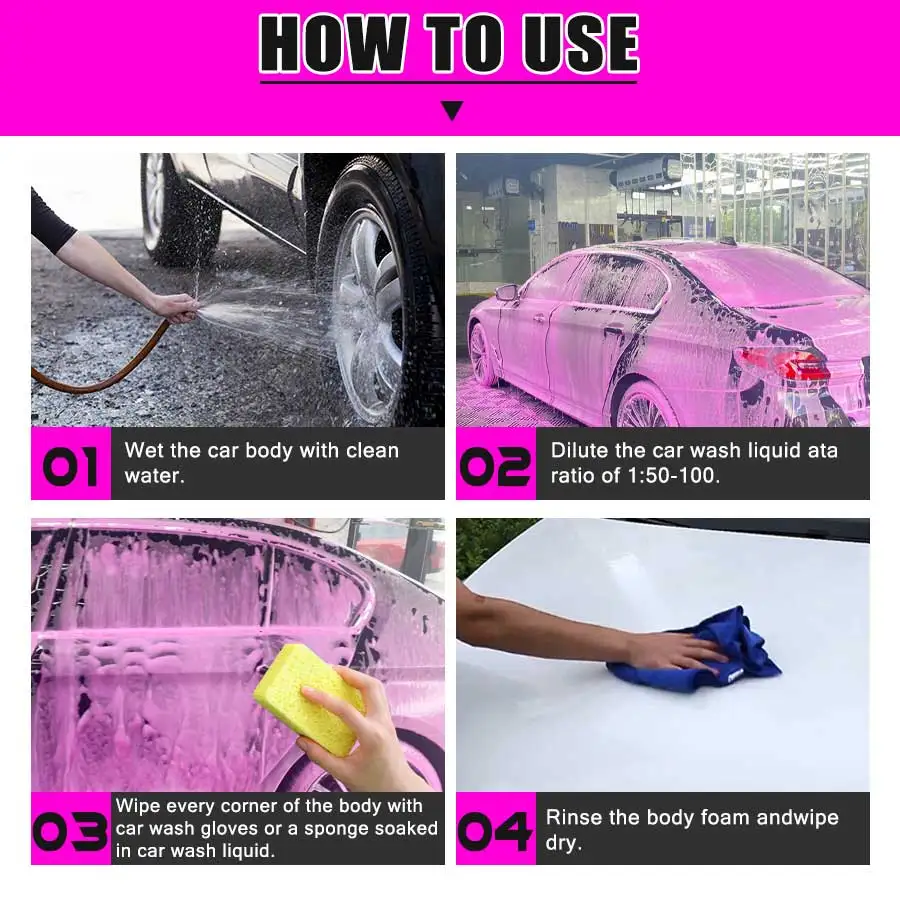 HOW TO USE

01 Wet the car body with clean water.

02 Dilute the car wash liquid ata ratio of 1:50-100.

03 Wipe every corner of the body with car wash gloves or a sponge soaked in car wash liquid.

04 Rinse the body foam andwipe dry.