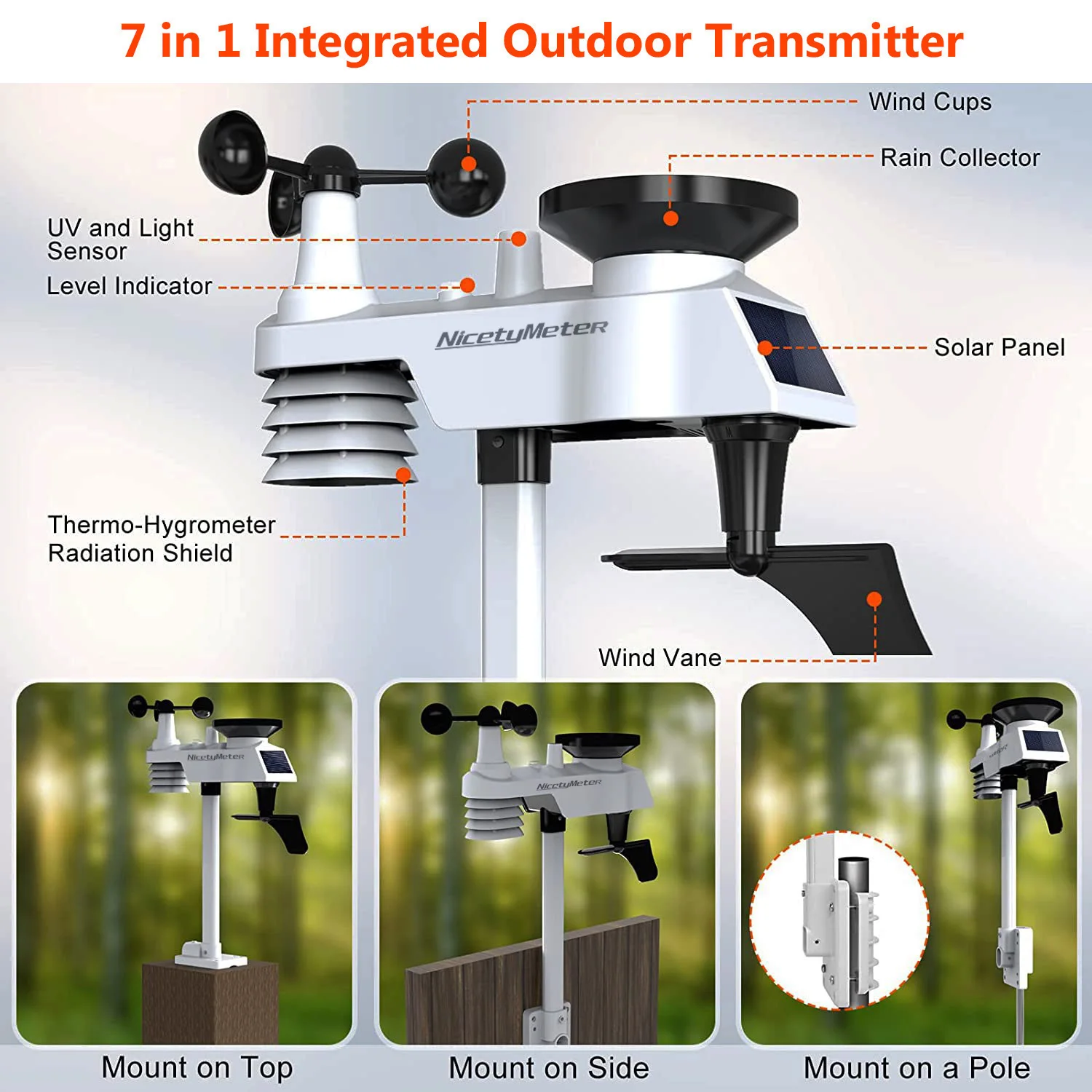 7 in 1 Integrated Outdoor Transmitter

Wind Cups

Rain Collector

UV and Light Sensor

Level Indicator

NicetyMeter

Solar Panel

Thermo-Hygrometer Radiation Shield

Wind Vane

NicetyMeter

NicetyMeter

Mount on Top

Mount on Side

Mount on a Pole