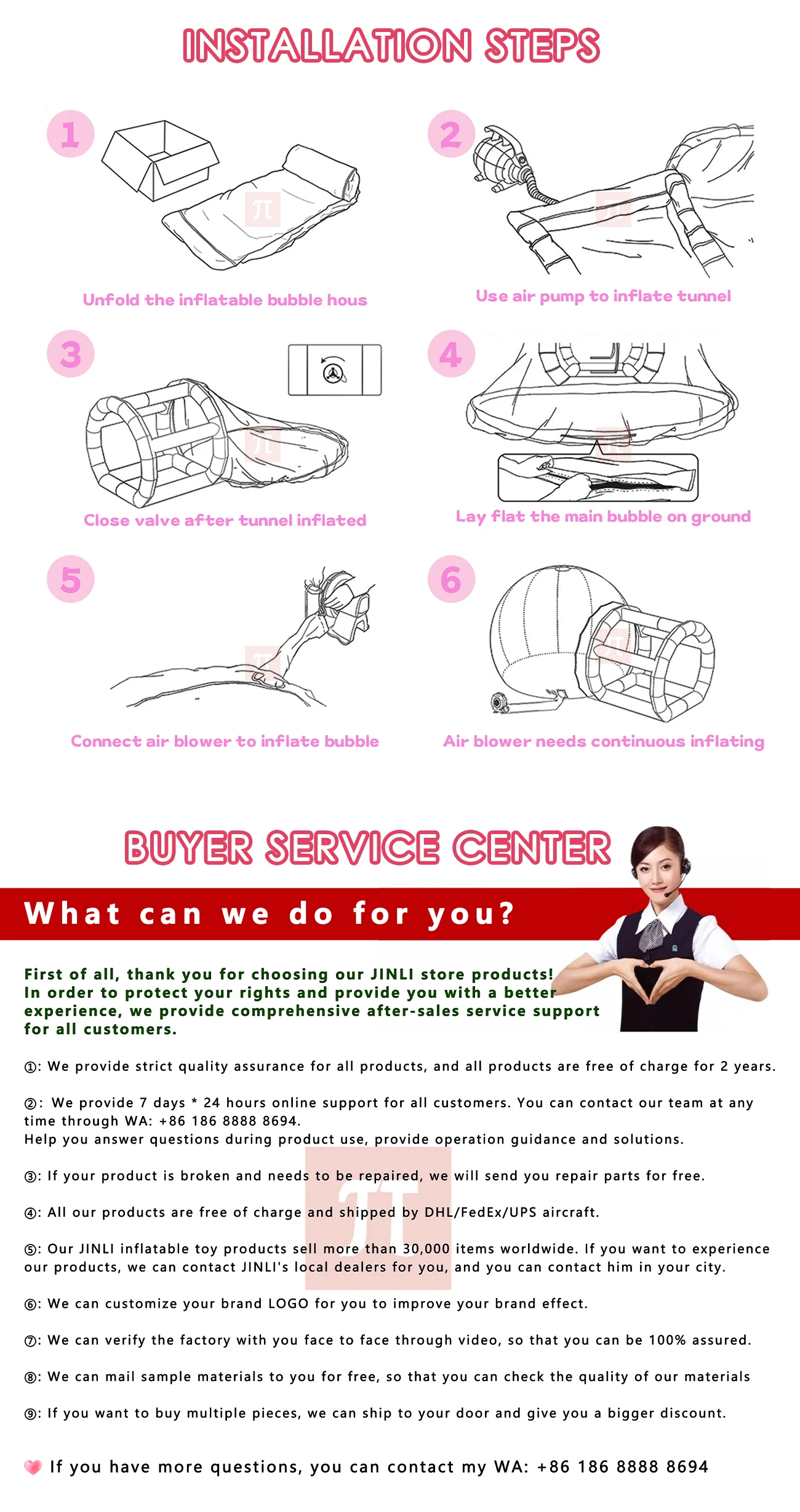 INSTALLATION STEPS

1

Unfold the inflatable bubble hous

2

Use air pump to inflate tunnel

3

Close valve after tunnel inflated

4

Lay flat the main bubble on ground

5

Connect air blower to inflate bubble

6

Air blower needs continuous inflating

BUYER SERVICE CENTER

What can we do for you?

First of all, thank you for choosing our JINLI store products! In order to protect your rights and provide you with a better experience, we provide comprehensive after-sales service support for all customers.

①: We provide strict quality assurance for all products, and all products are free of charge for 2 years.

②: We provide 7 days * 24 hours online support for all customers. You can contact our team at any time through WA: +86 186 8888 8694.
Help you answer questions during product use, provide operation guidance and solutions.

③: If your product is broken and needs to be repaired, we will send you repair parts for free.

④: All our products are free of charge and shipped by DHL/FedEx/UPS aircraft.

⑤: Our JINLI inflatable toy products sell more than 30,000 items worldwide. If you want to experience our products, we can contact JINLI's local dealers for you, and you can contact him in your city.

⑥: We can customize your brand LOGO for you to improve your brand effect.

⑦: We can verify the factory with you face to face through video, so that you can be 100% assured.

⑧: We can mail sample materials to you for free, so that you can check the quality of our materials

⑨: If you want to buy multiple pieces, we can ship to your door and give you a bigger discount.

If you have more questions, you can contact my WA: +86 186 8888 8694