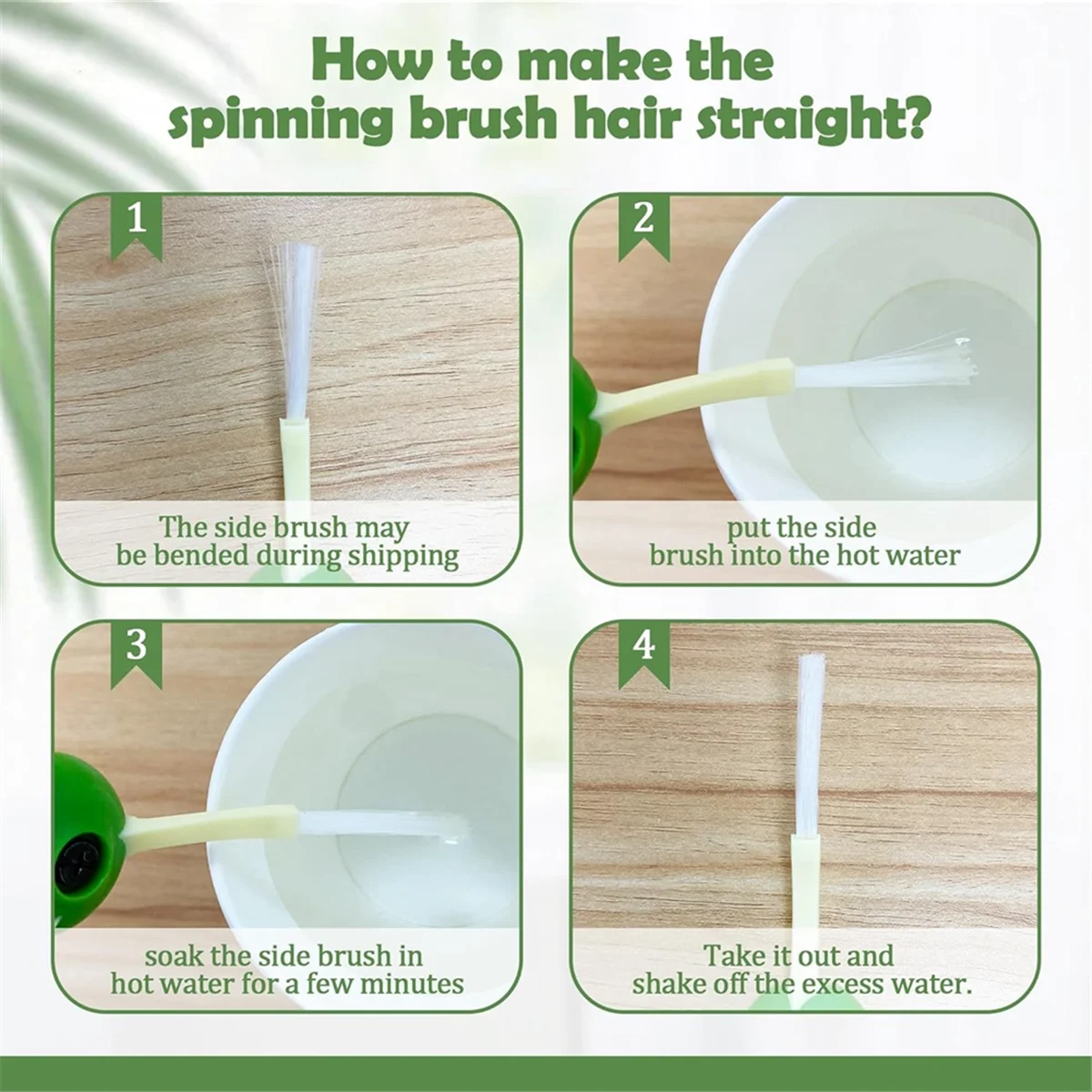 How to make the spinning brush hair straight?

1

The side brush may be bended during shipping

2

put the side brush into the hot water

3

soak the side brush in hot water for a few minutes

4

Take it out and shake off the excess water.