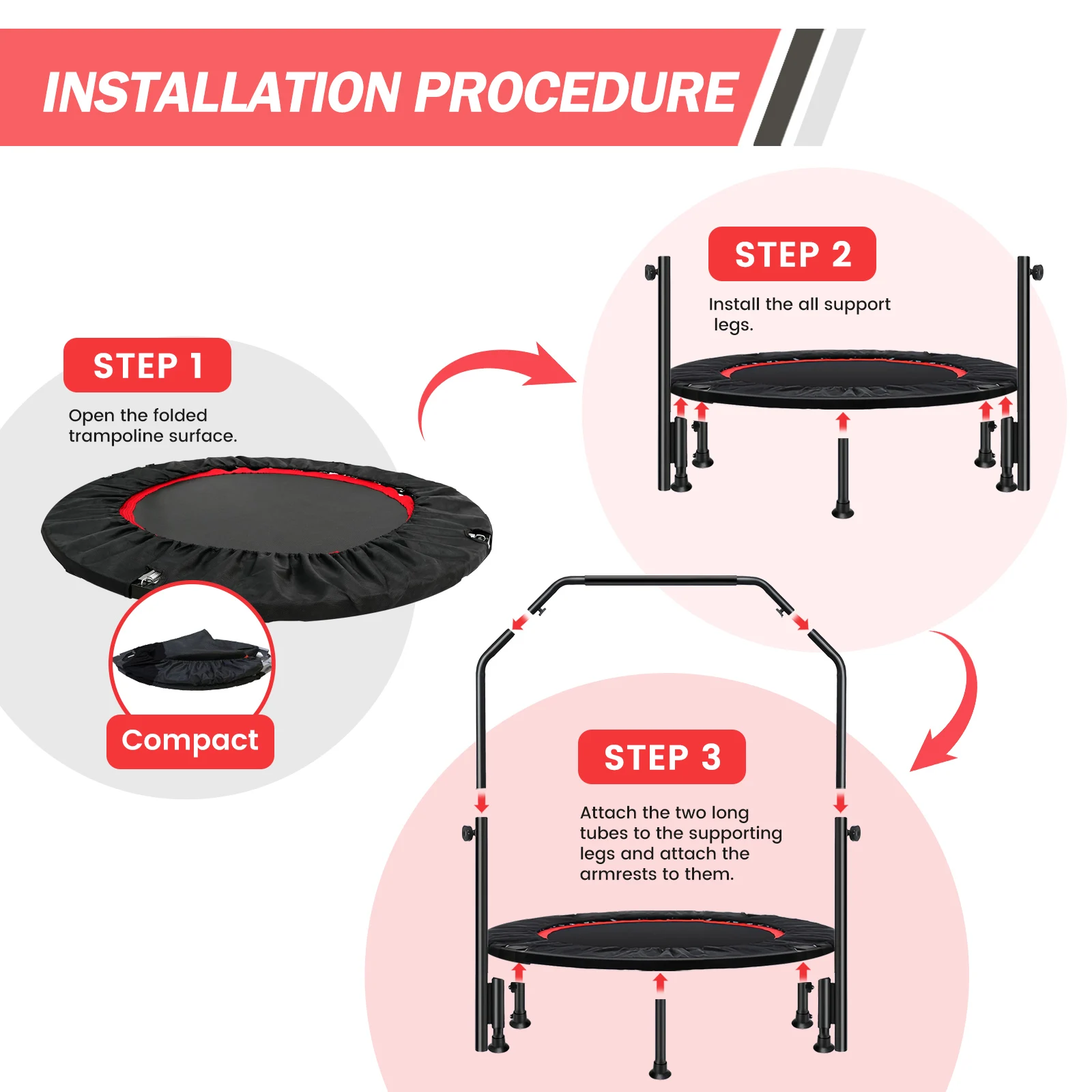 INSTALLATION PROCEDURE

STEP 1

Open the folded trampoline surface.

Compact

STEP 2

Install the all support legs.

STEP 3

Attach the two long tubes to the supporting legs and attach the armrests to them.