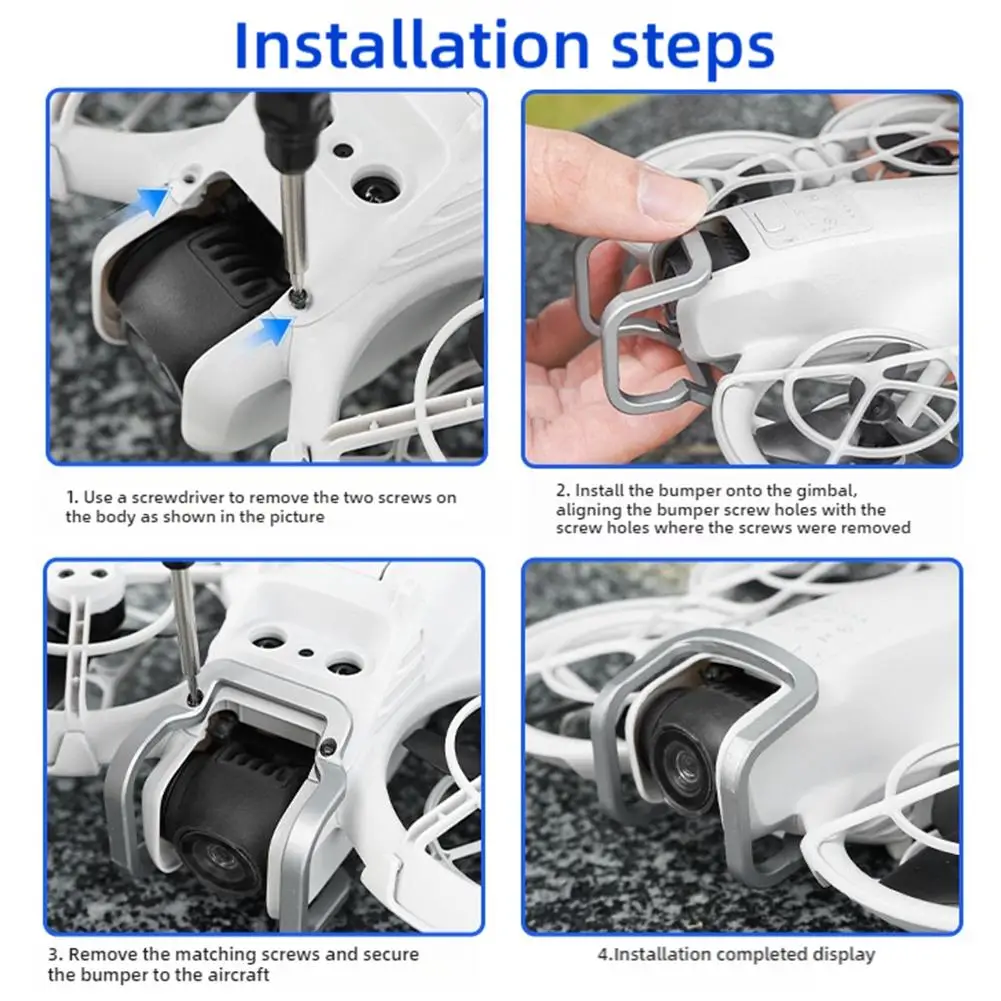 Installation steps

1. Use a screwdriver to remove the two screws on the body as shown in the picture

2. Install the bumper onto the gimbal, aligning the bumper screw holes with the screw holes where the screws were removed

3. Remove the matching screws and secure the bumper to the aircraft

4.Installation completed display