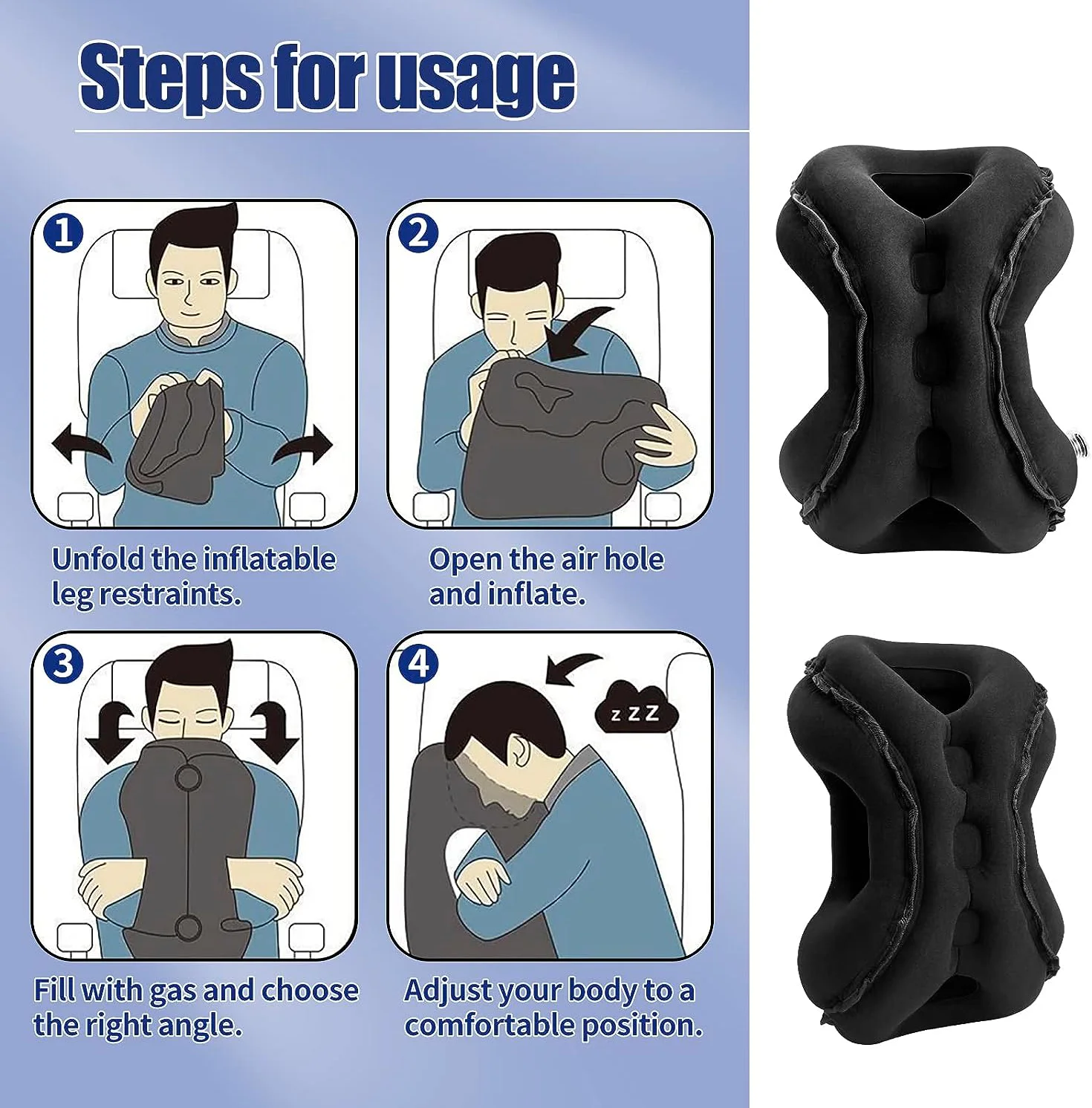 Steps for usage

1

Unfold the inflatable leg restraints.

2

Open the air hole and inflate.

3

Fill with gas and choose the right angle.

4

z Z Z

Adjust your body to a comfortable position.