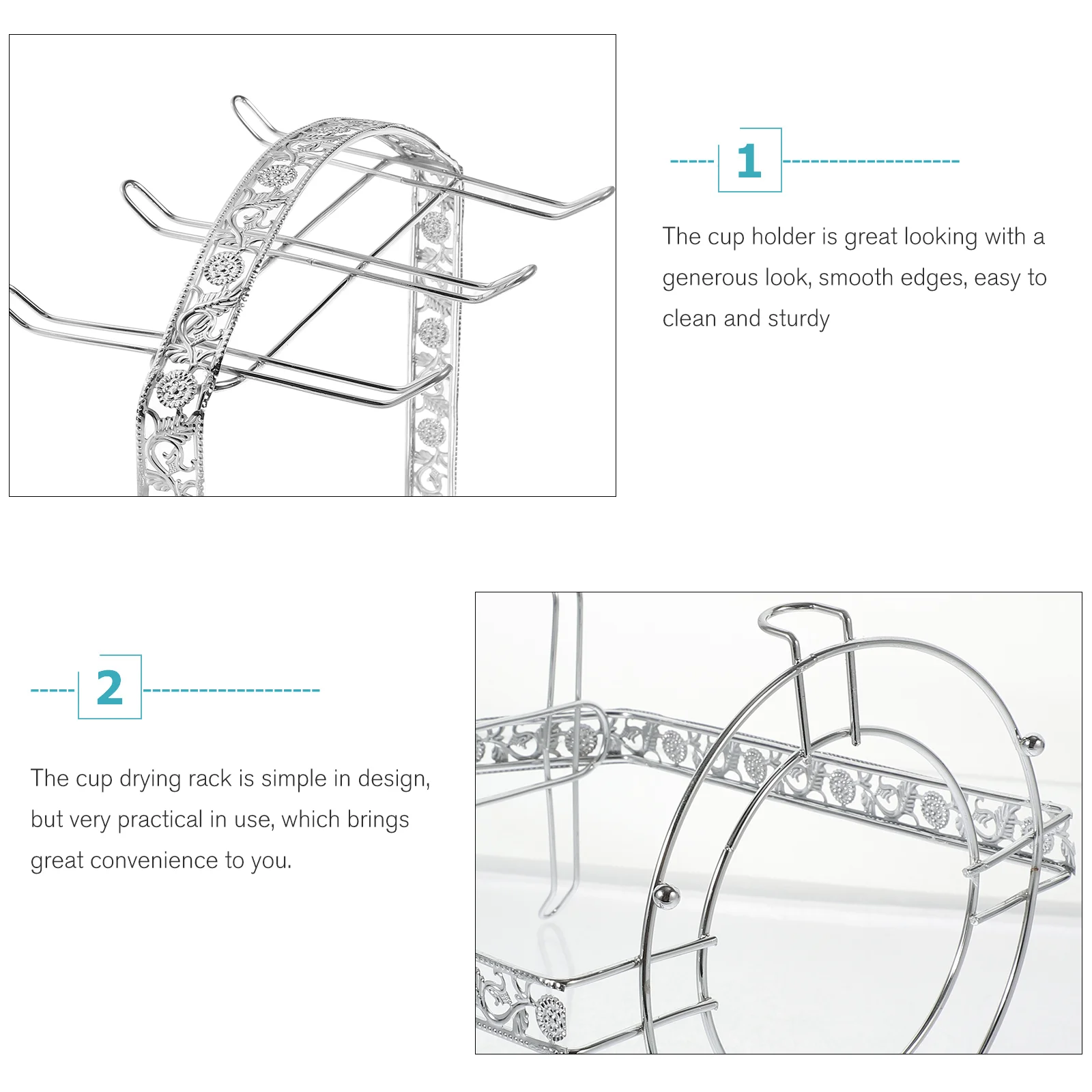 1

The cup holder is great looking with a generous look, smooth edges, easy to clean and sturdy

2

The cup drying rack is simple in design, but very practical in use, which brings great convenience to you.