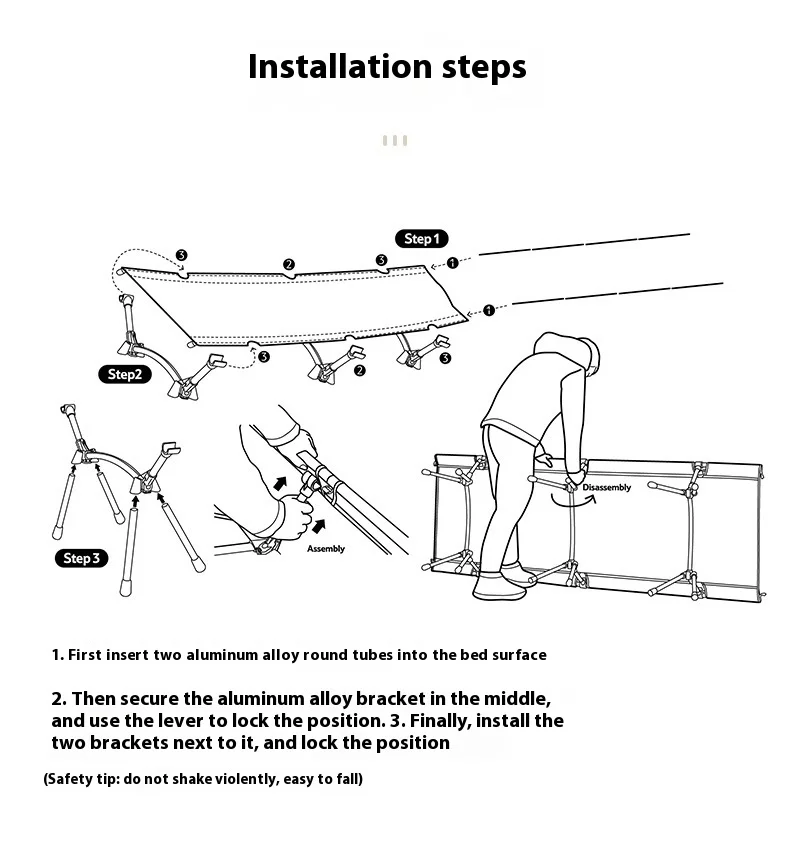 Installation steps

Step 1

3 2 3 1 1

Step2

3 2 3

Step 3

Assembly

Disassembly

1. First insert two aluminum alloy round tubes into the bed surface

2. Then secure the aluminum alloy bracket in the middle, and use the lever to lock the position. 3. Finally, install the two brackets next to it, and lock the position

(Safety tip: do not shake violently, easy to fall)