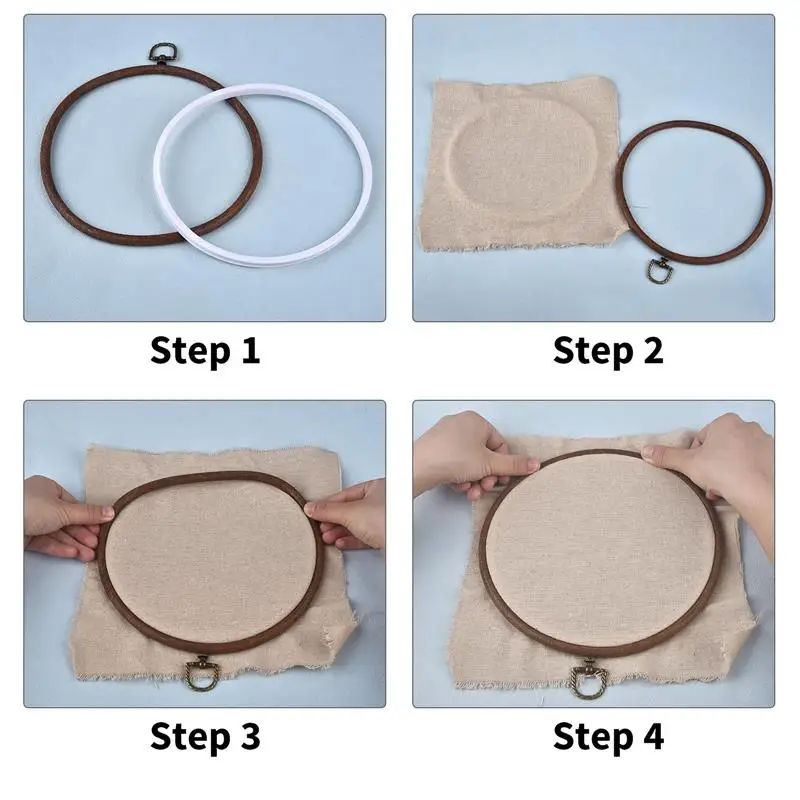 Step 1

Step 2

Step 3

Step 4