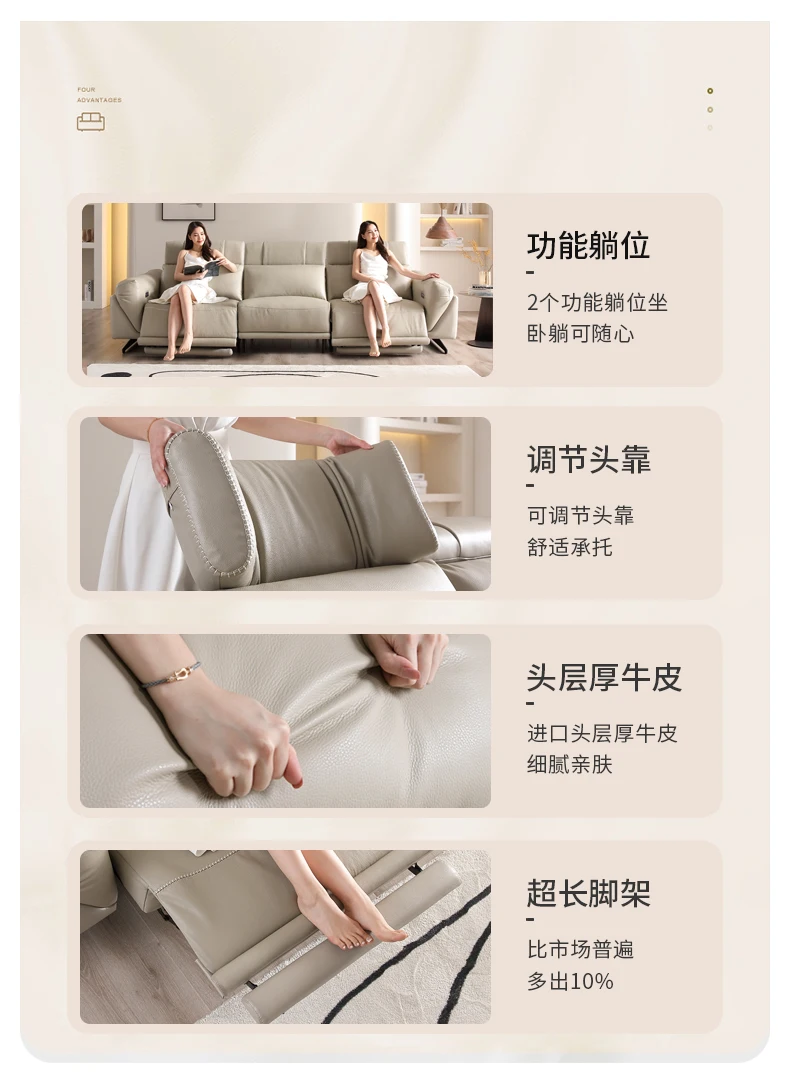 FOUR
ADVANTAGES

功能躺位

2个功能躺位坐卧躺可随心

调节头靠

可调节头靠舒适承托

头层厚牛皮

进口头层厚牛皮细腻亲肤

超长脚架

比市场普遍多出10%