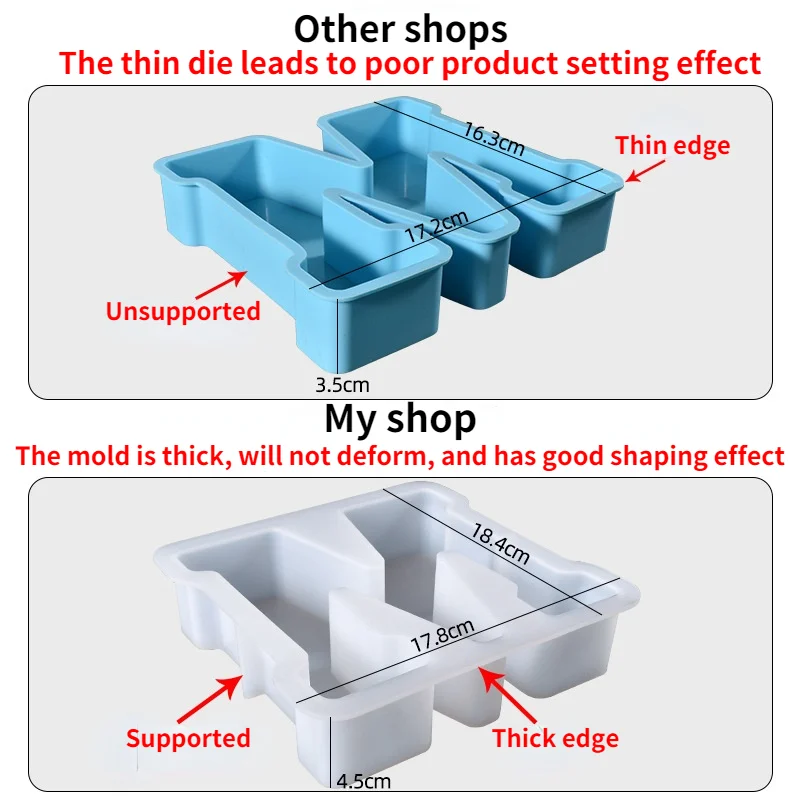 Other shops
The thin die leads to poor product setting effect

16.3cm
Thin edge
17.2cm
Unsupported
3.5cm

My shop
The mold is thick, will not deform, and has good shaping effect

18.4cm
17.8cm
Supported
Thick edge
4.5cm