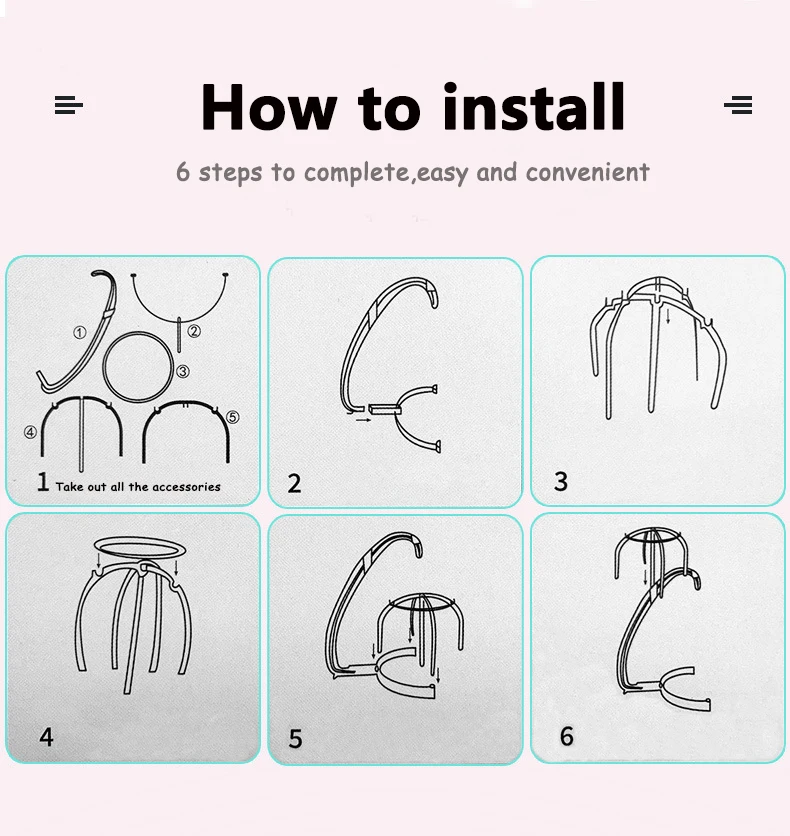 How to install

6 steps to complete,easy and convenient

①
②
③
④
⑤
1 Take out all the accessories

2

3

4

5

6