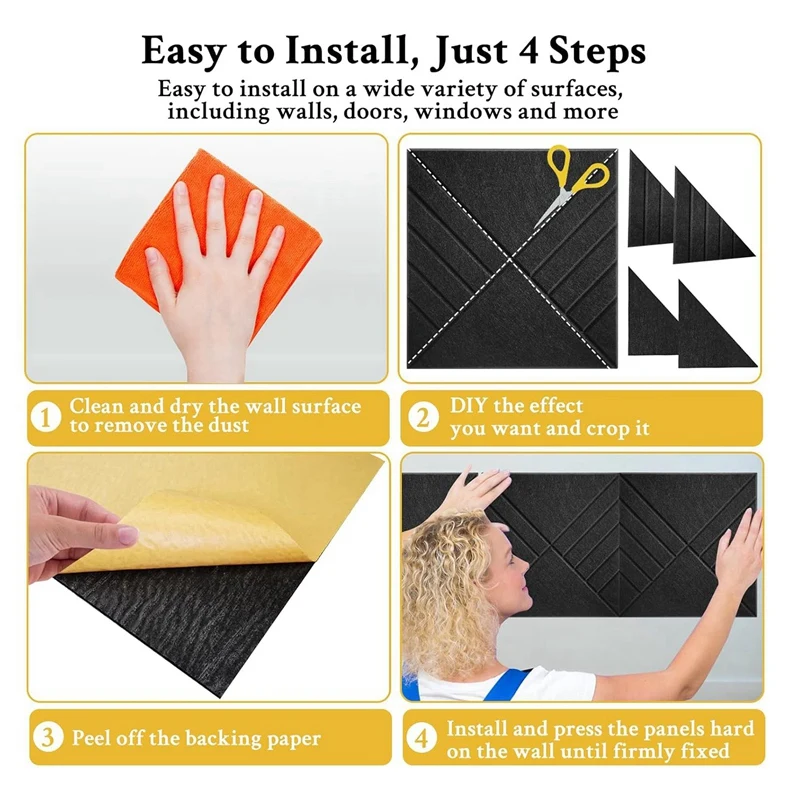 Easy to Install, Just 4 Steps

Easy to install on a wide variety of surfaces, including walls, doors, windows and more

1 Clean and dry the wall surface to remove the dust

2 DIY the effect you want and crop it

3 Peel off the backing paper

4 Install and press the panels hard on the wall until firmly fixed